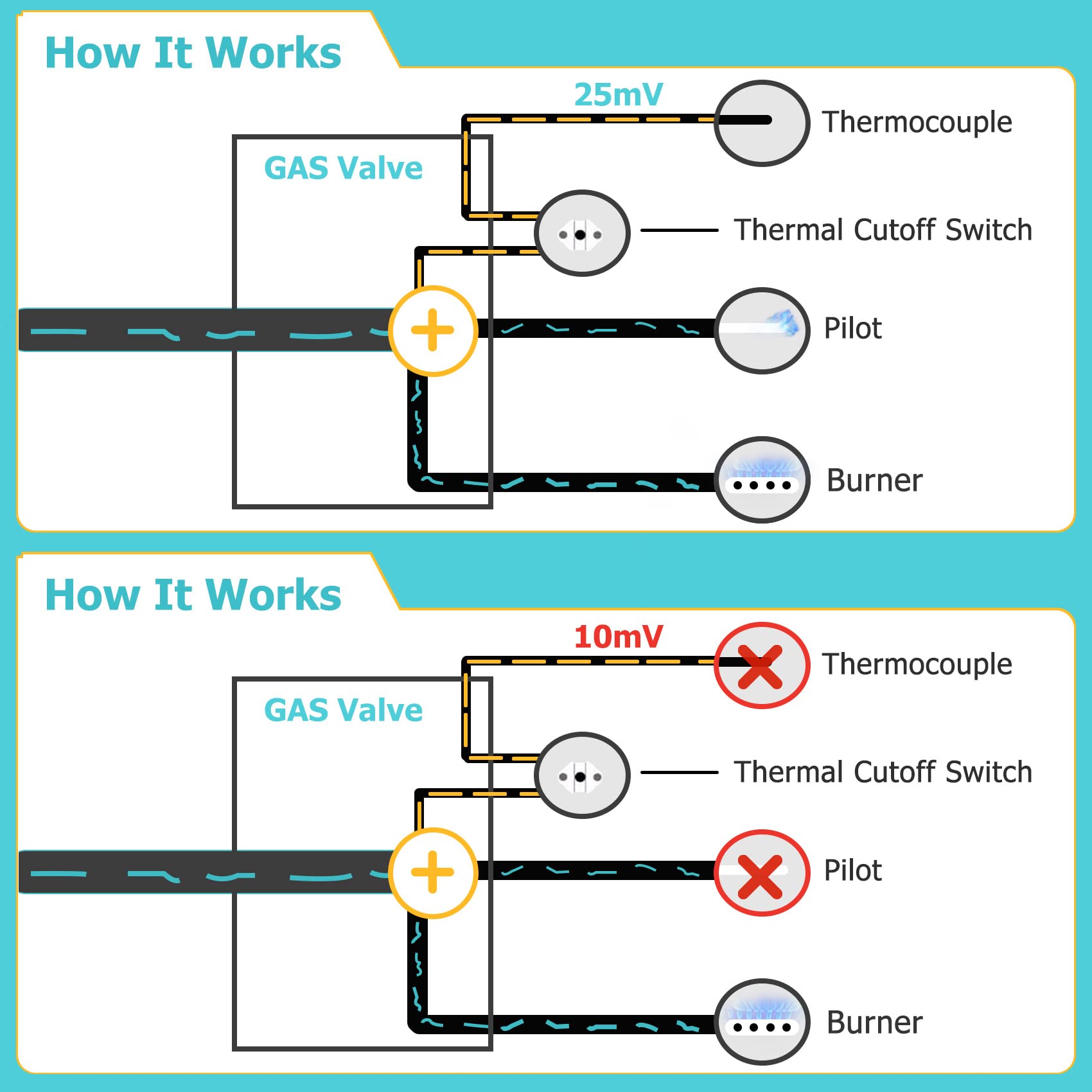 How It Works

25mV

Thermocouple

GAS Valve

Thermal Cutoff Switch

Pilot

Burner

How It Works

10mV

Thermocouple

GAS Valve

Thermal Cutoff Switch

Pilot

Burner