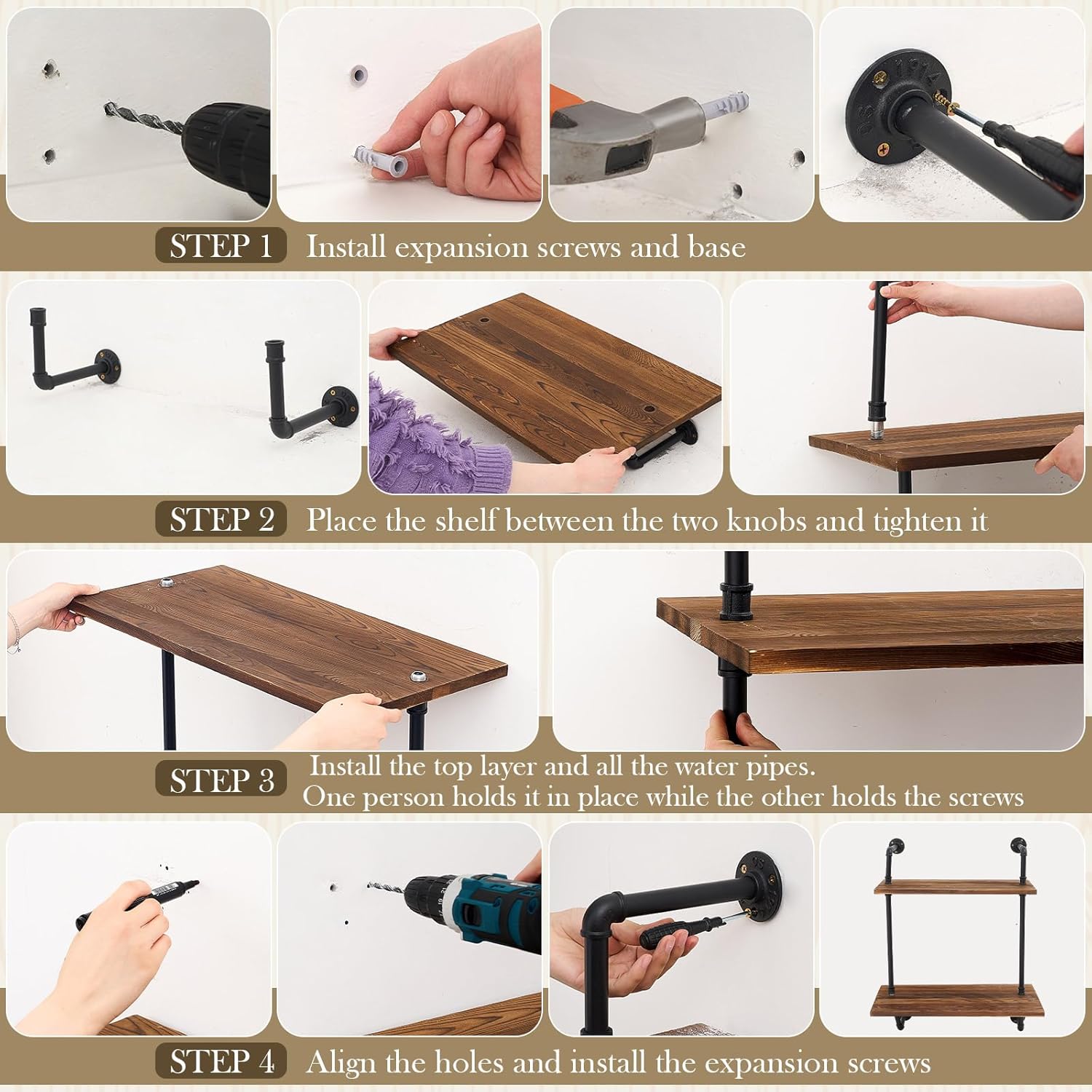 STEP 1 Install expansion screws and base

STEP 2 Place the shelf between the two knobs and tighten it

STEP 3 Install the top layer and all the water pipes. One person holds it in place while the other holds the screws

STEP 4 Align the holes and install the expansion screws