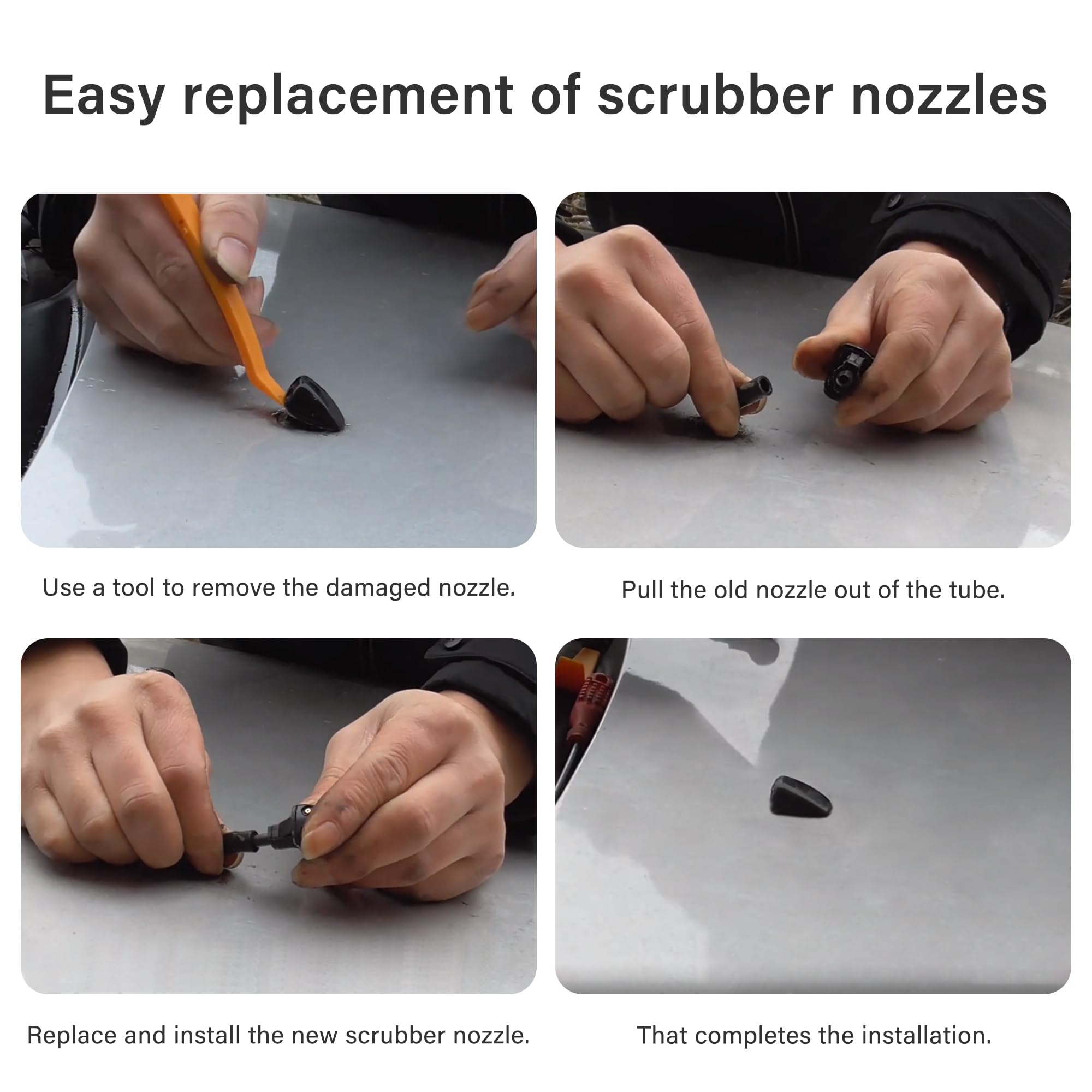 Easy replacement of scrubber nozzles

Use a tool to remove the damaged nozzle.

Pull the old nozzle out of the tube.

Replace and install the new scrubber nozzle.

That completes the installation.