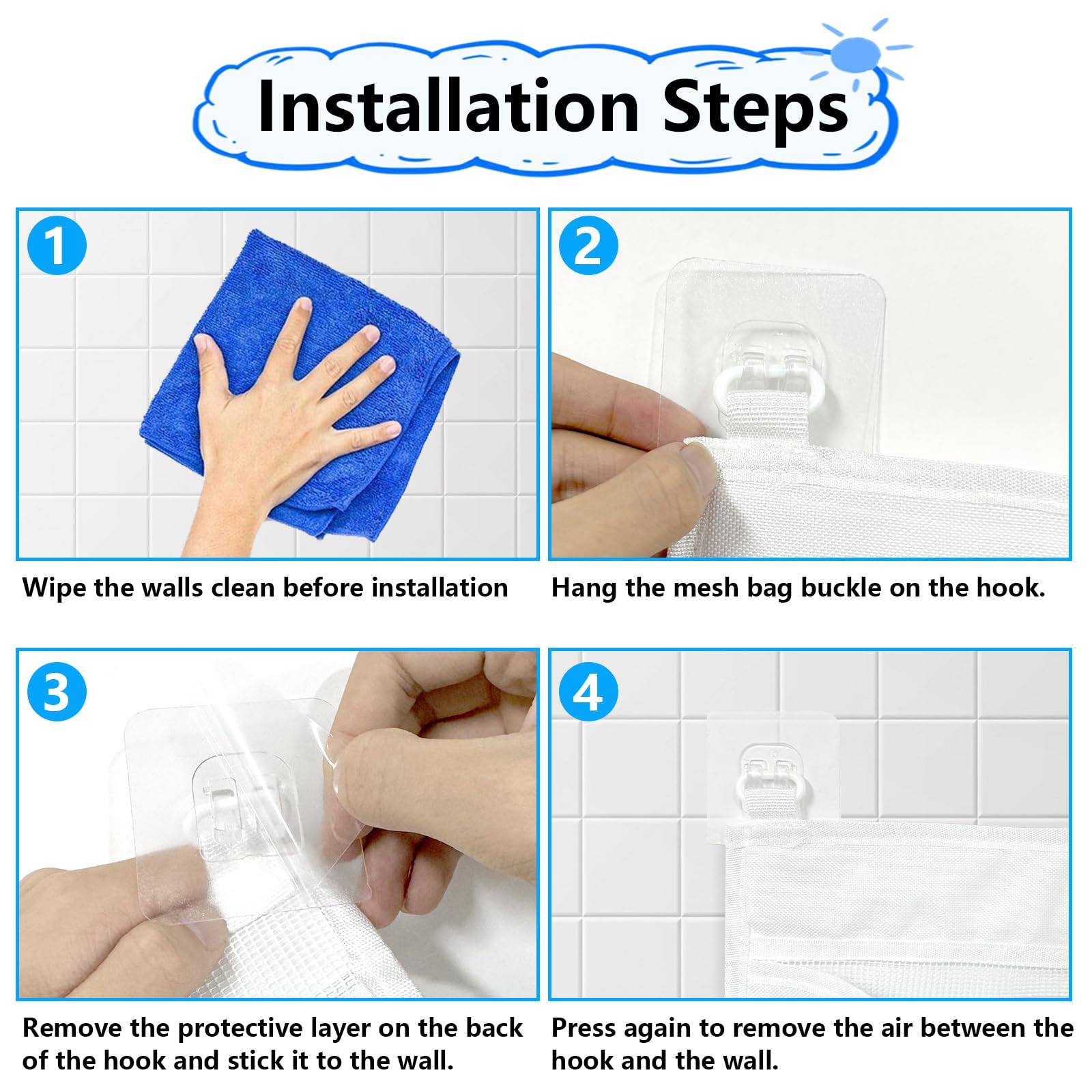 Installation Steps

1

Wipe the walls clean before installation

2

Hang the mesh bag buckle on the hook.

3

Remove the protective layer on the back of the hook and stick it to the wall.

4

Press again to remove the air between the hook and the wall.