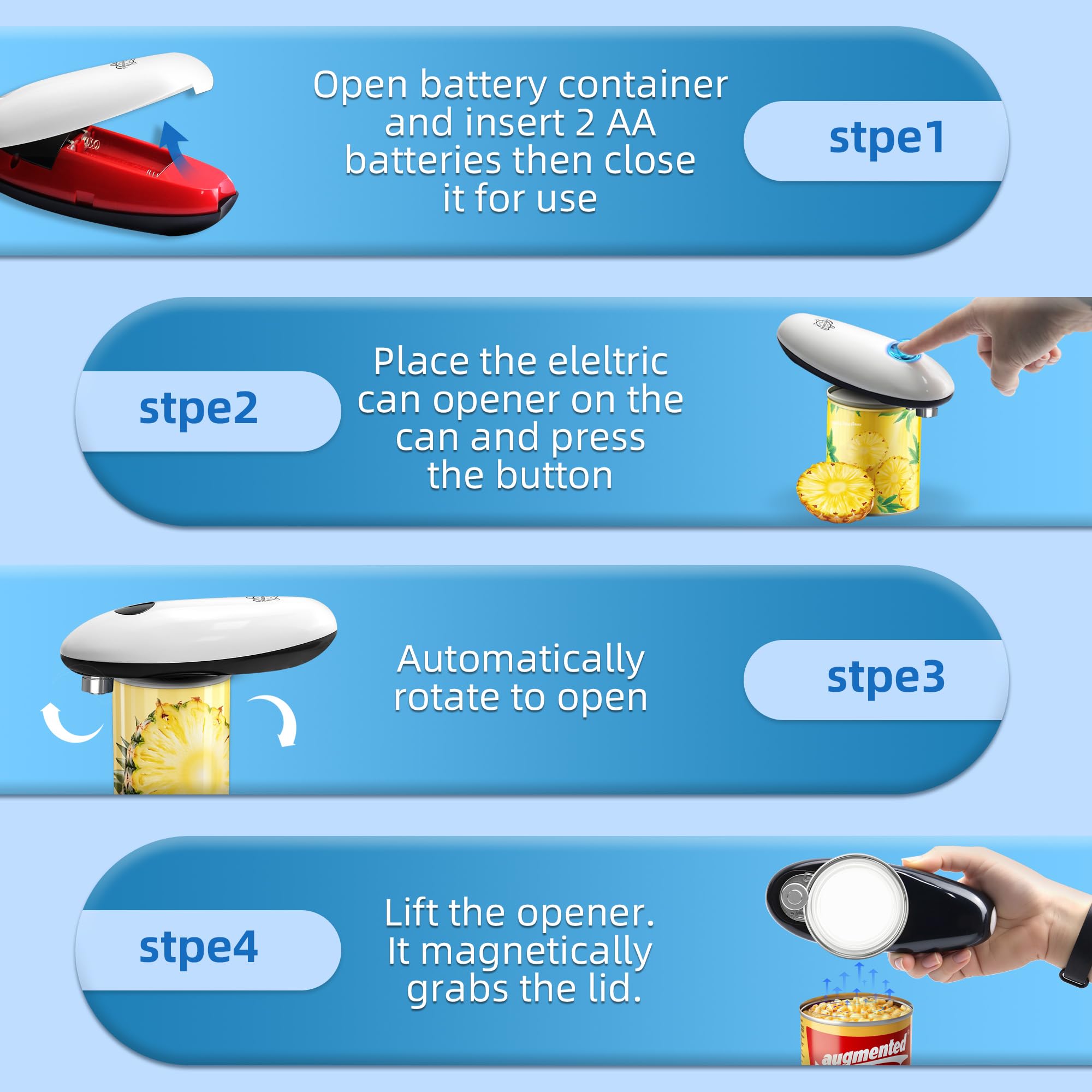 Open battery container and insert 2 AA batteries then close it for use

stpe1

stpe2

Place the eleltric can opener on the can and press the button

Automatically rotate to open

stpe3

stpe4

Lift the opener. It magnetically grabs the lid.

augmented