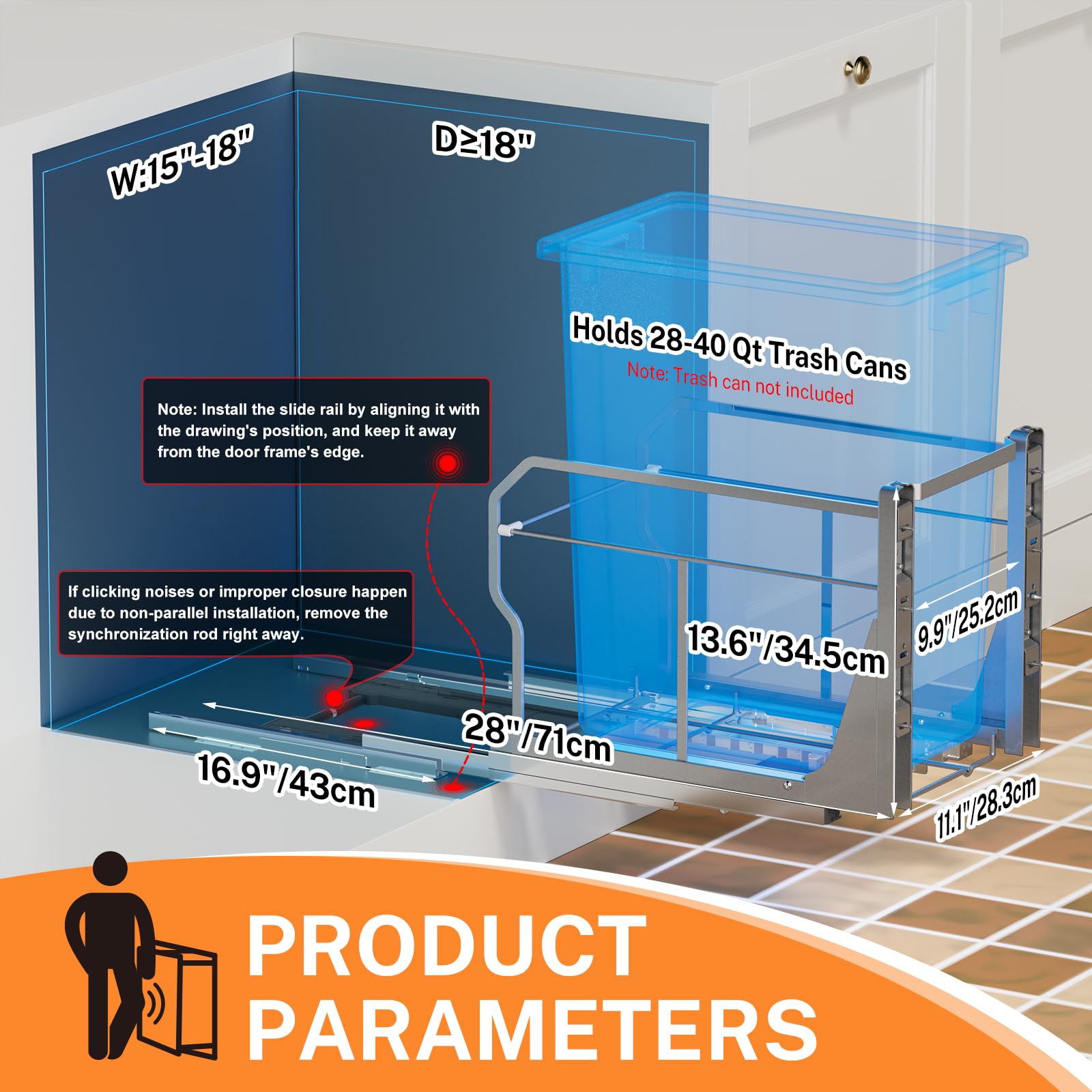 W:15"-18"

D≥18"

Holds 28-40 Qt Trash Cans

Note: Trash can not included

Note: Install the slide rail by aligning it with the drawing's position, and keep it away from the door frame's edge.

If clicking noises or improper closure happen due to non-parallel installation, remove the synchronization rod right away.

13.6"/34.5cm

9.9"/25.2cm

28"/71cm

16.9"/43cm

11.1"/28.3cm

PRODUCT PARAMETERS