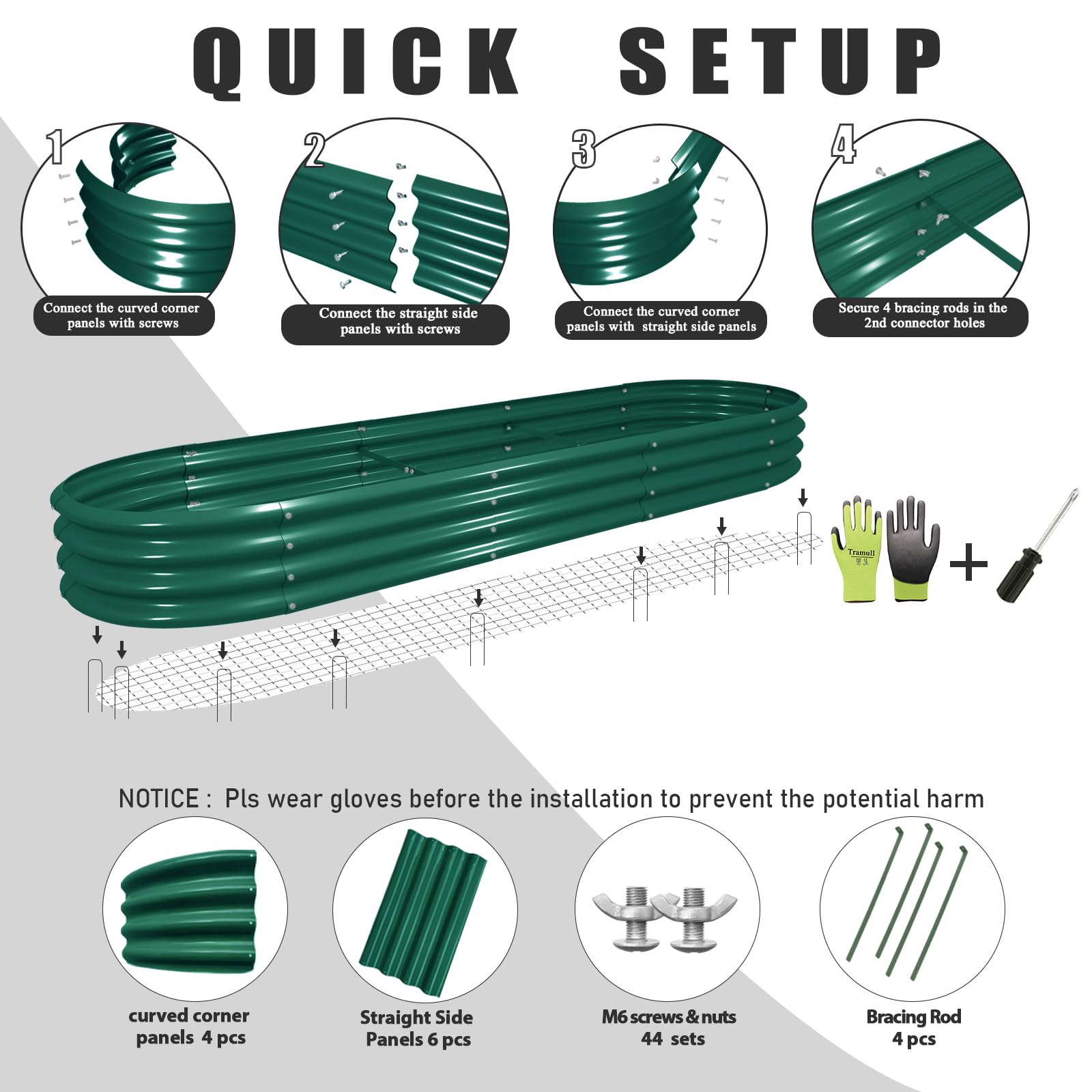 QUICK SETUP

1
Connect the curved corner panels with screws

2
Connect the straight side panels with screws

3
Connect the curved corner panels with straight side panels

4
Secure 4 bracing rods in the 2nd connector holes

Tramull

+

NOTICE : Pls wear gloves before the installation to prevent the potential harm

curved corner panels 4 pcs

Straight Side Panels 6 pcs

M6 screws & nuts 44 sets

Bracing Rod 4 pcs