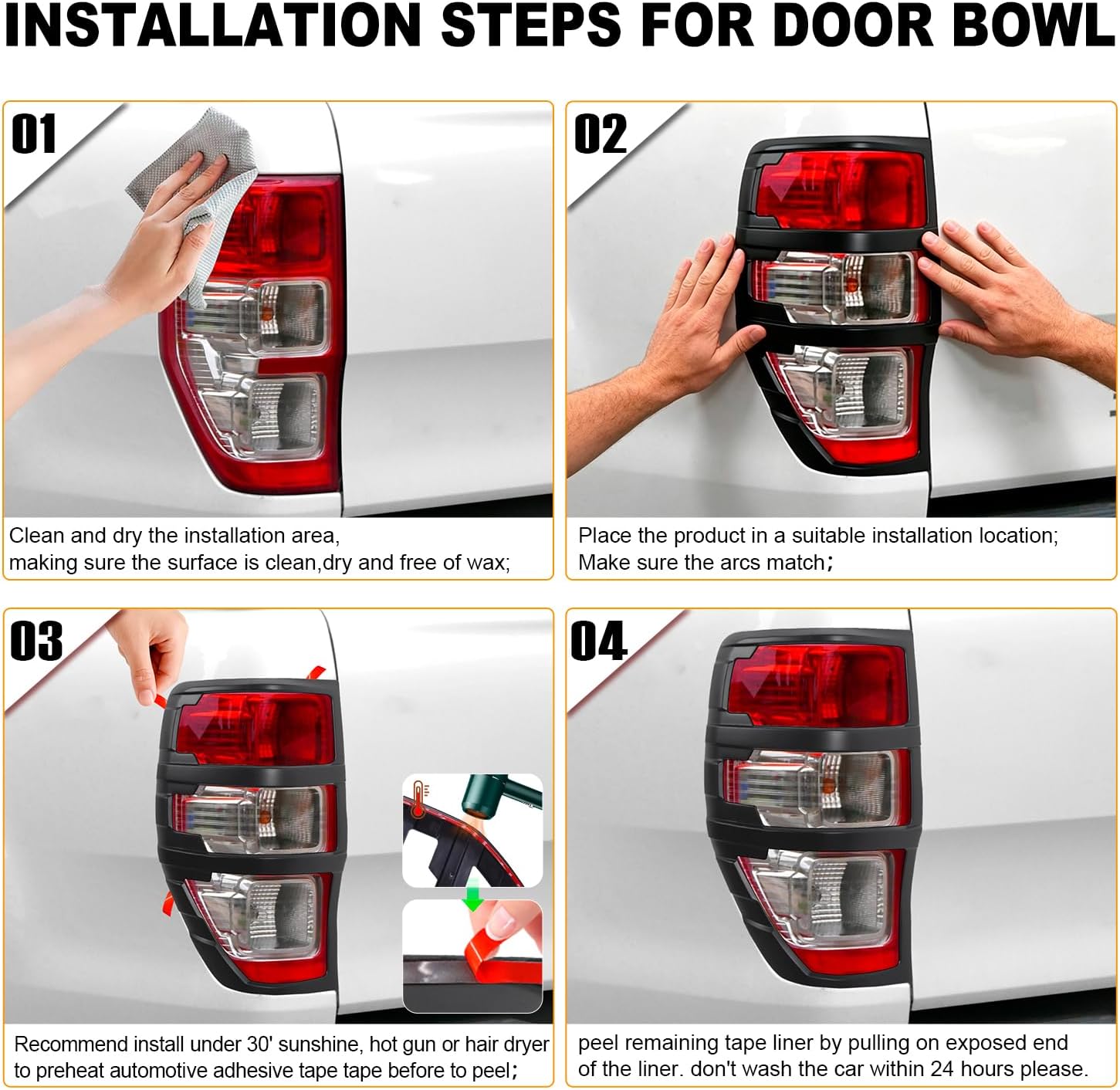 INSTALLATION STEPS FOR DOOR BOWL

01

Clean and dry the installation area, making sure the surface is clean,dry and free of wax;

02

Place the product in a suitable installation location; Make sure the arcs match；

03

Recommend install under 30' sunshine, hot gun or hair dryer to preheat automotive adhesive tape tape before to peel；

04

peel remaining tape liner by pulling on exposed end of the liner. don't wash the car within 24 hours please.