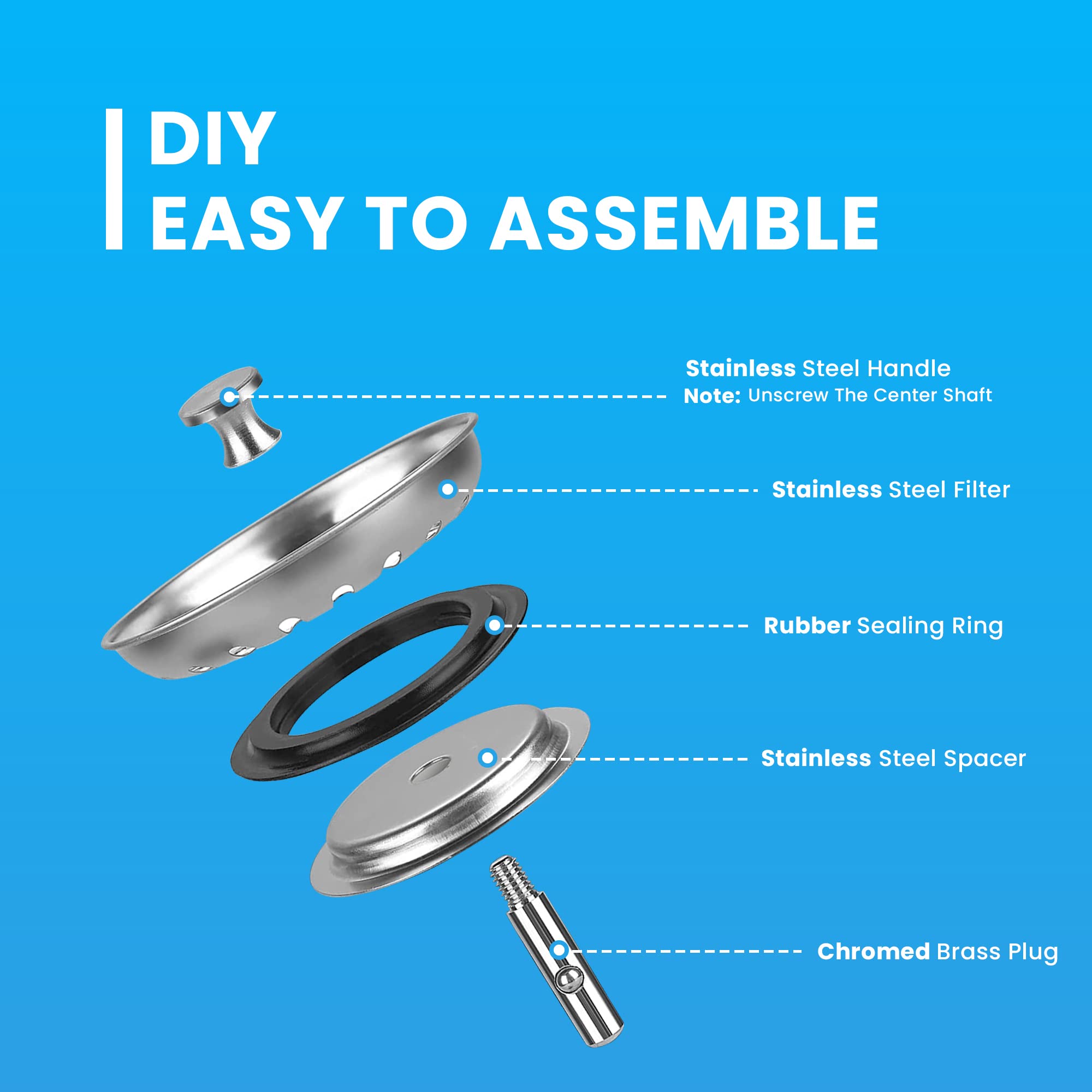 DIY
EASY TO ASSEMBLE

Stainless Steel Handle
Note: Unscrew The Center Shaft

Stainless Steel Filter

Rubber Sealing Ring

Stainless Steel Spacer

Chromed Brass Plug