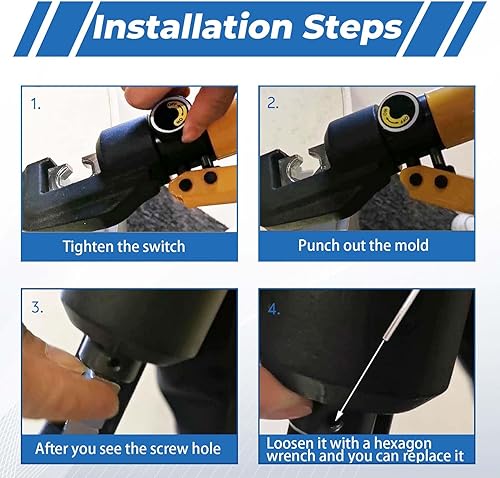 Installation Steps

1.

Tighten the switch

2.

Punch out the mold

3.

After you see the screw hole

4.

Loosen it with a hexagon wrench and you can replace it