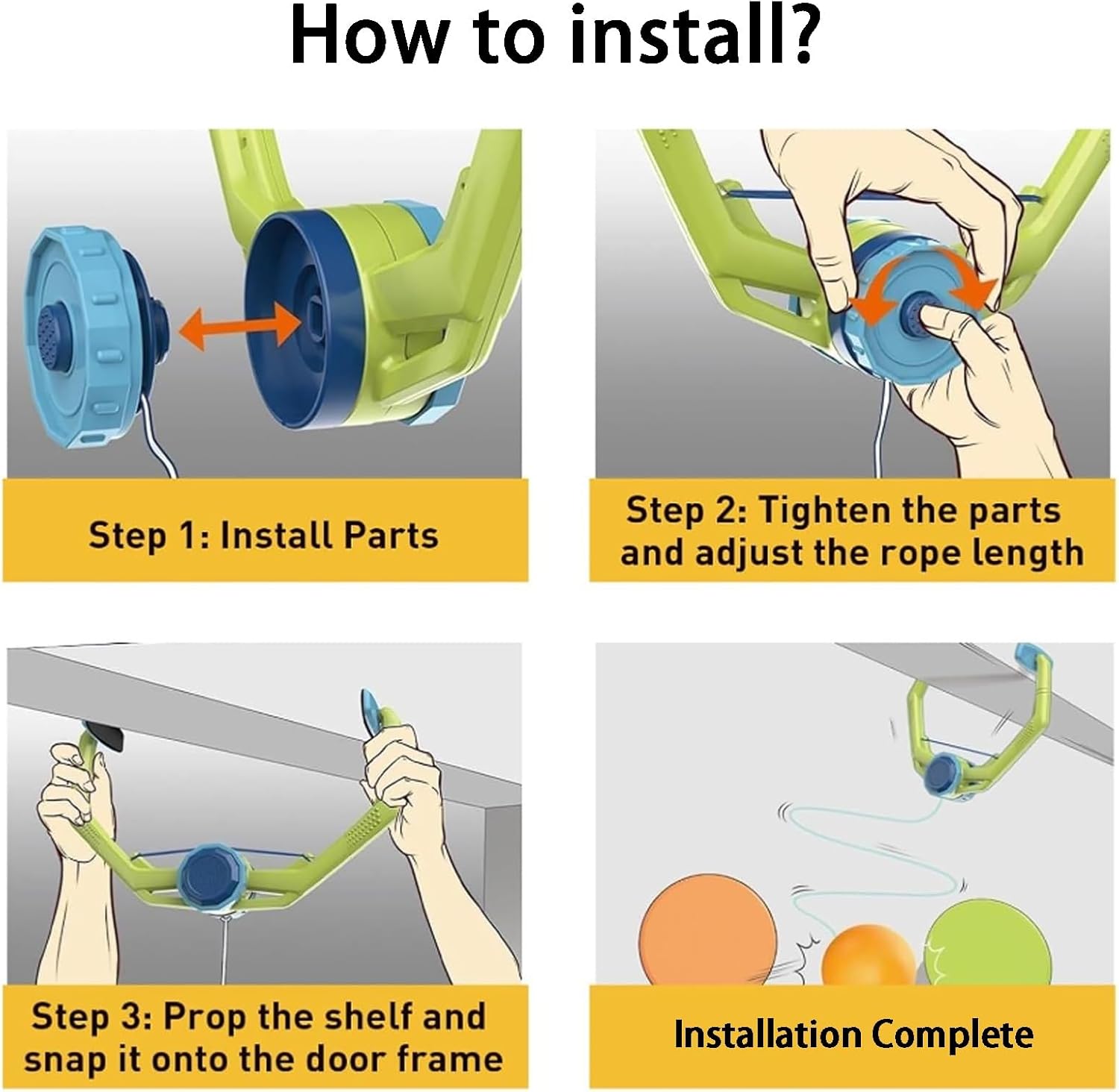 How to install?

Step 1: Install Parts

Step 2: Tighten the parts and adjust the rope length

Step 3: Prop the shelf and snap it onto the door frame

Installation Complete