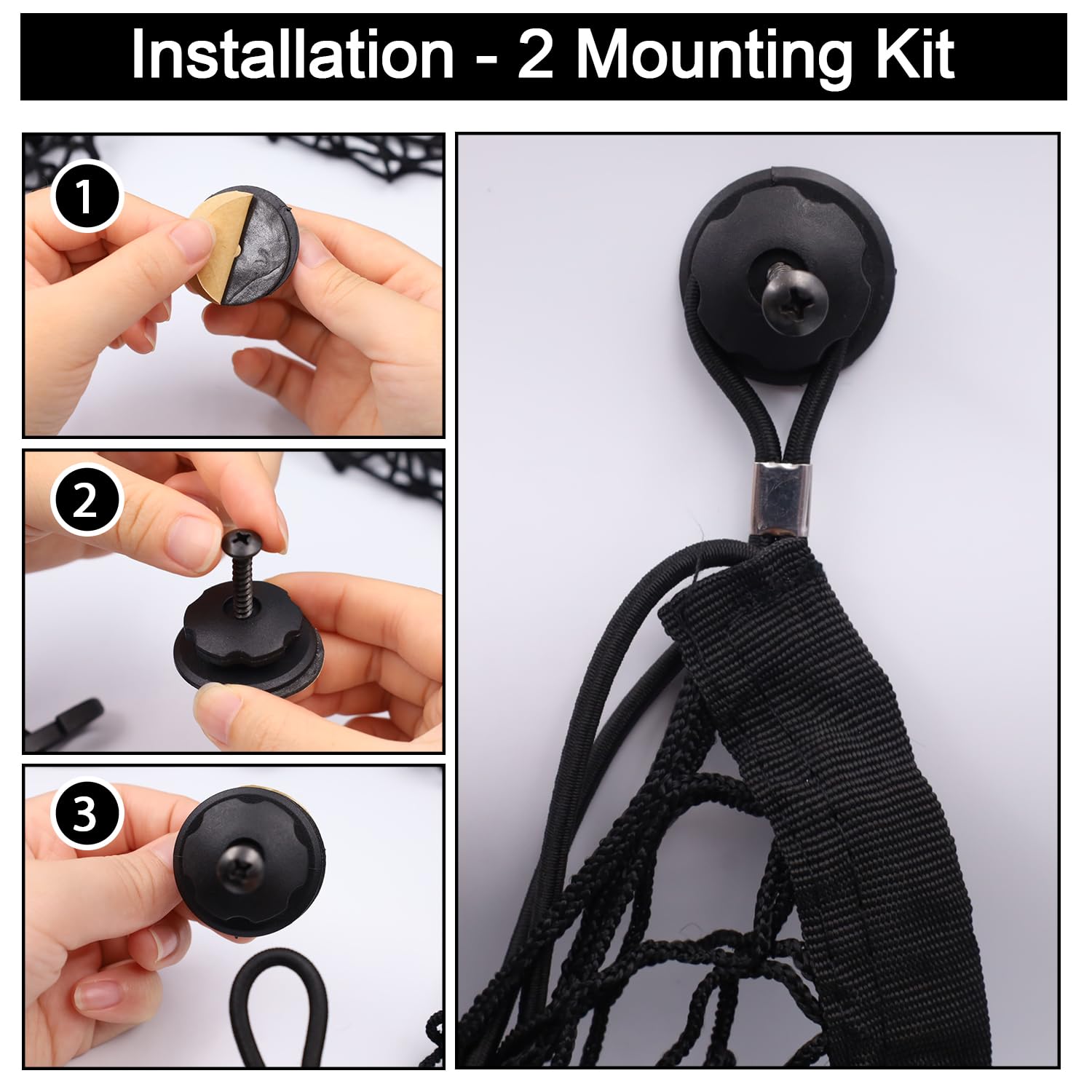 Installation - 2 Mounting Kit

1

2

3