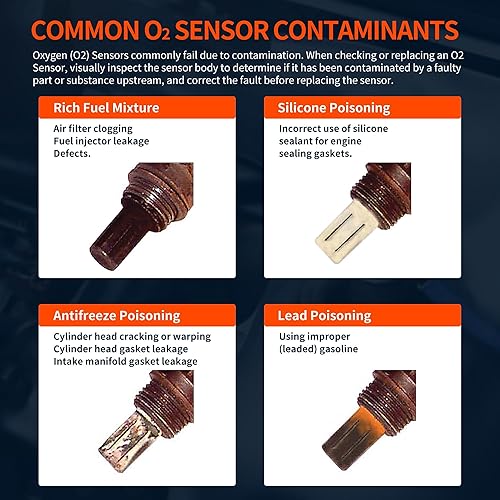 COMMON $O_2$ SENSOR CONTAMINANTS

Oxygen (O2) Sensors commonly fail due to contamination. When checking or replacing an O2 Sensor, visually inspect the sensor body to determine if it has been contaminated by a faulty part or substance upstream, and correct the fault before replacing the sensor.

Rich Fuel Mixture

Air filter clogging
Fuel injector leakage
Defects.

Silicone Poisoning

Incorrect use of silicone sealant for engine sealing gaskets.

Antifreeze Poisoning

Cylinder head cracking or warping
Cylinder head gasket leakage
Intake manifold gasket leakage

Lead Poisoning

Using improper (leaded) gasoline