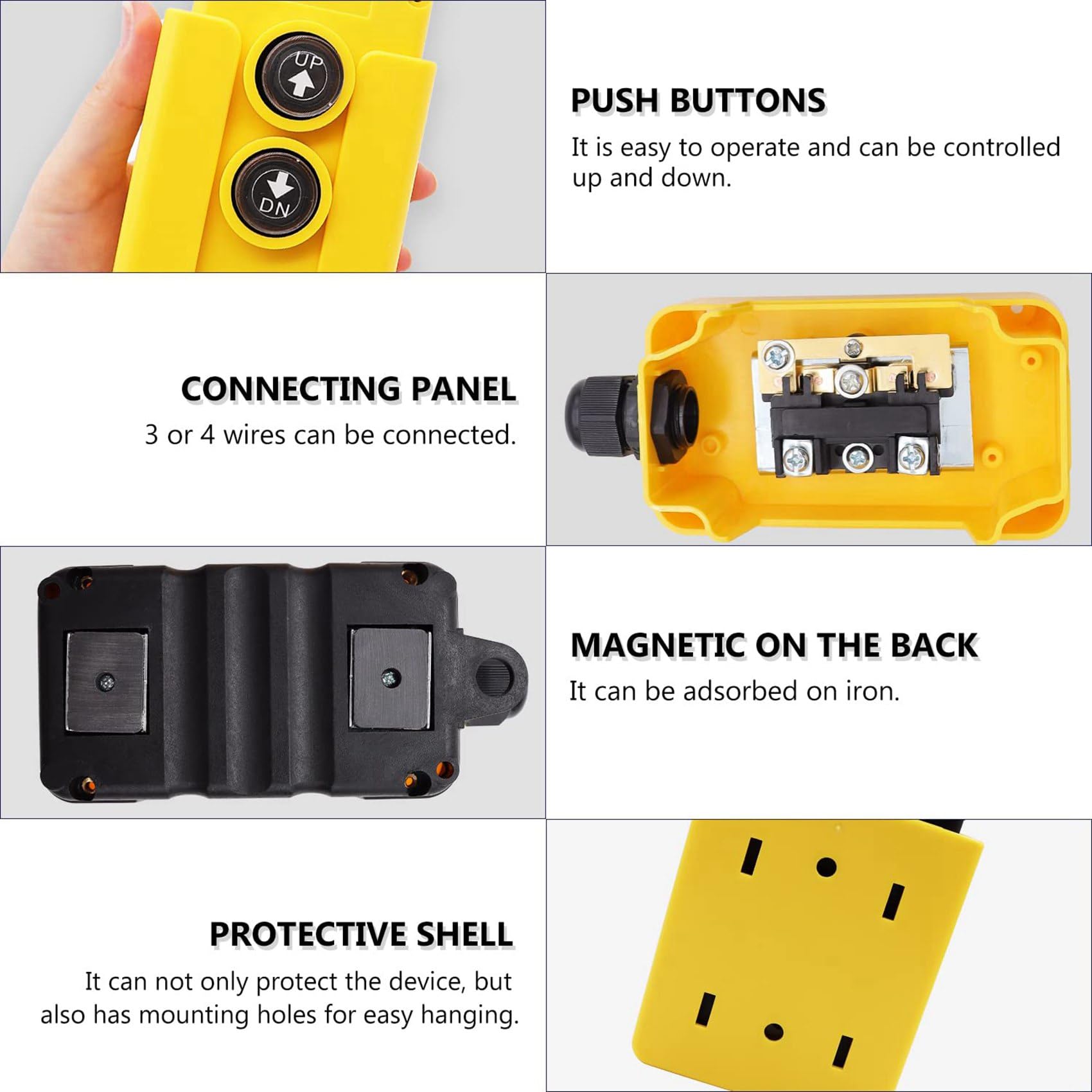 UP

DN

PUSH BUTTONS

It is easy to operate and can be controlled up and down.

CONNECTING PANEL

3 or 4 wires can be connected.

MAGNETIC ON THE BACK

It can be adsorbed on iron.

PROTECTIVE SHELL

It can not only protect the device, but also has mounting holes for easy hanging.