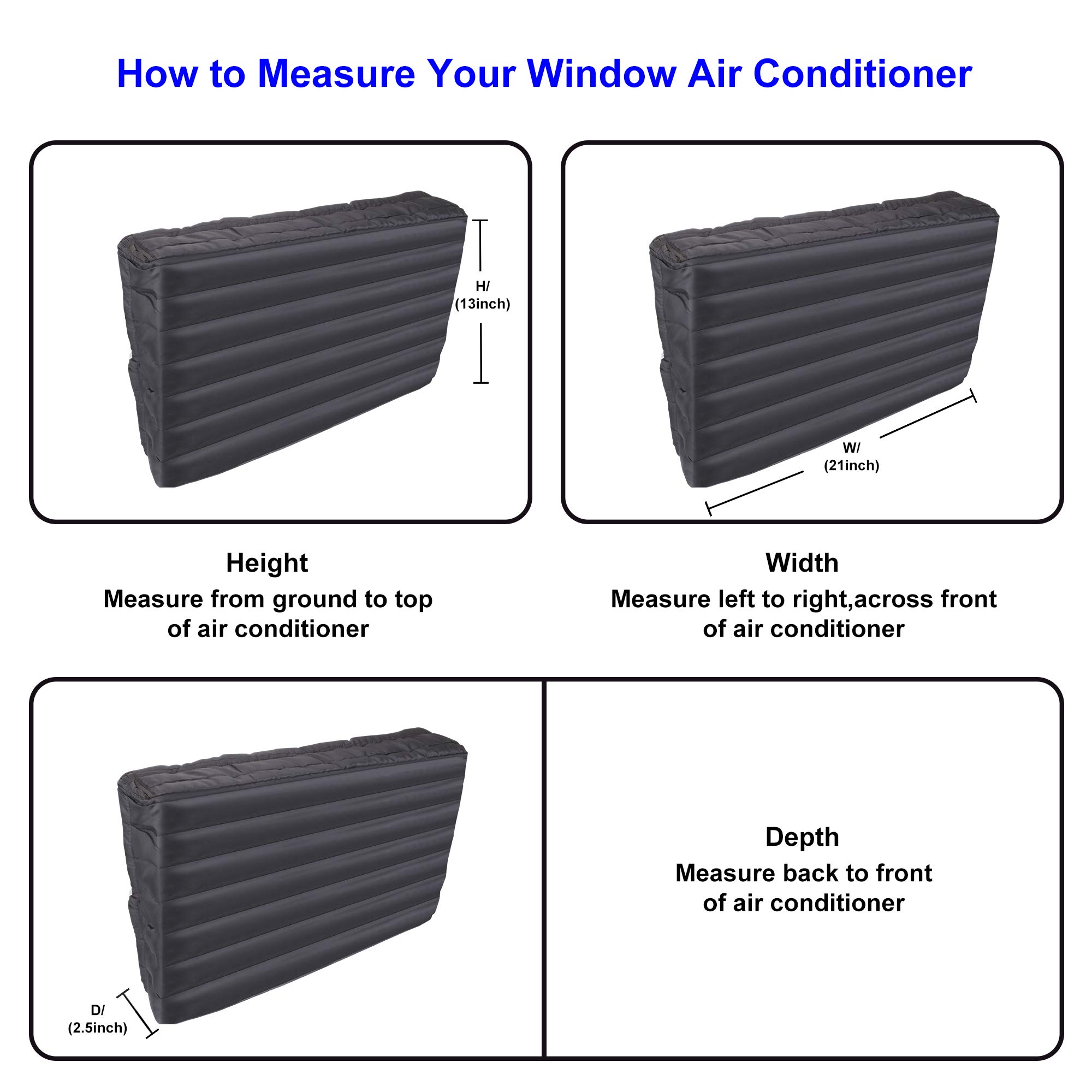 How to Measure Your Window Air Conditioner

H/
(13inch)

W/
(21inch)

Height
Measure from ground to top of air conditioner

Width
Measure left to right,across front of air conditioner

D/
(2.5inch)

Depth
Measure back to front of air conditioner