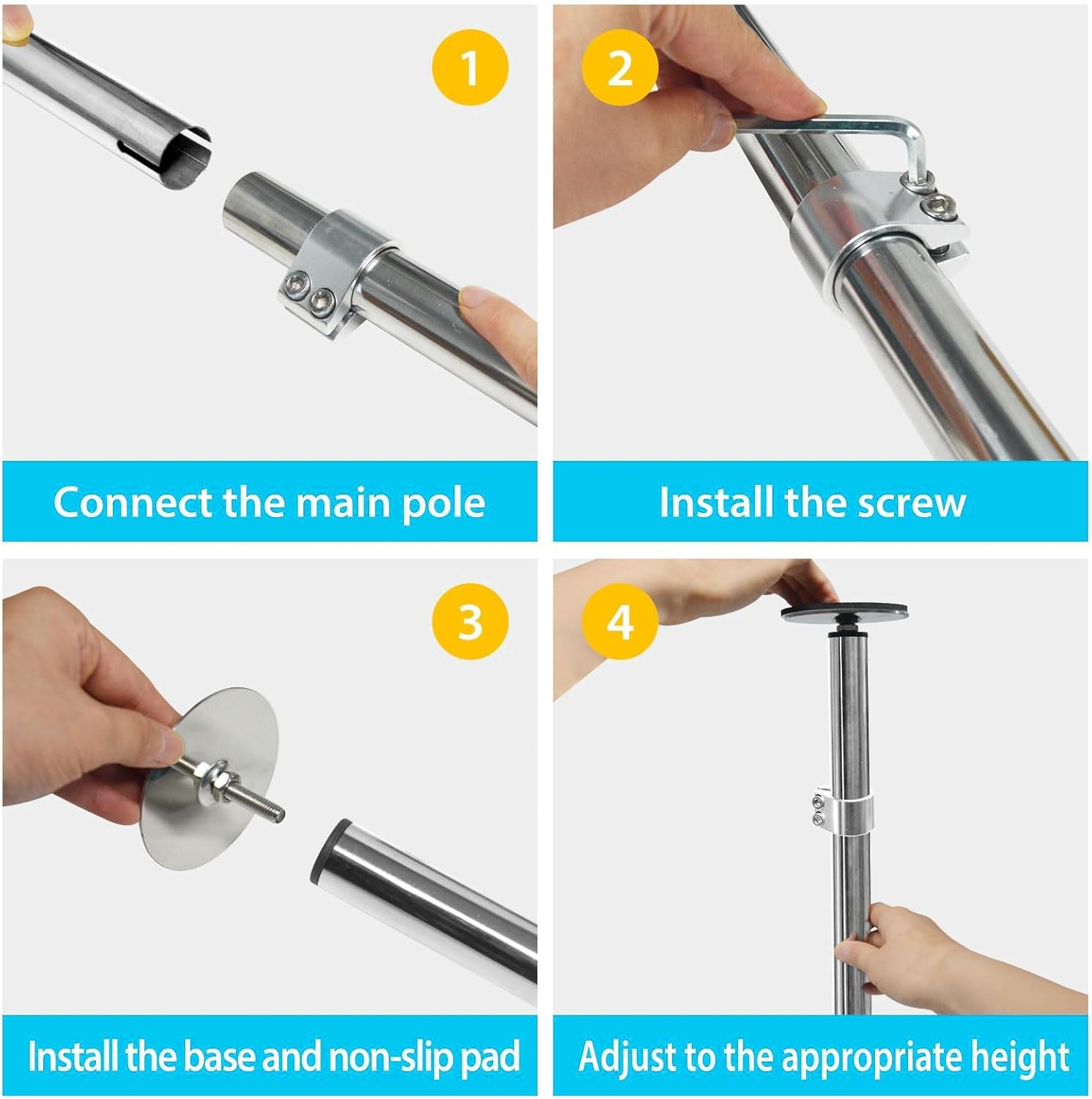 1

Connect the main pole

2

Install the screw

3

Install the base and non-slip pad

4

Adjust to the appropriate height