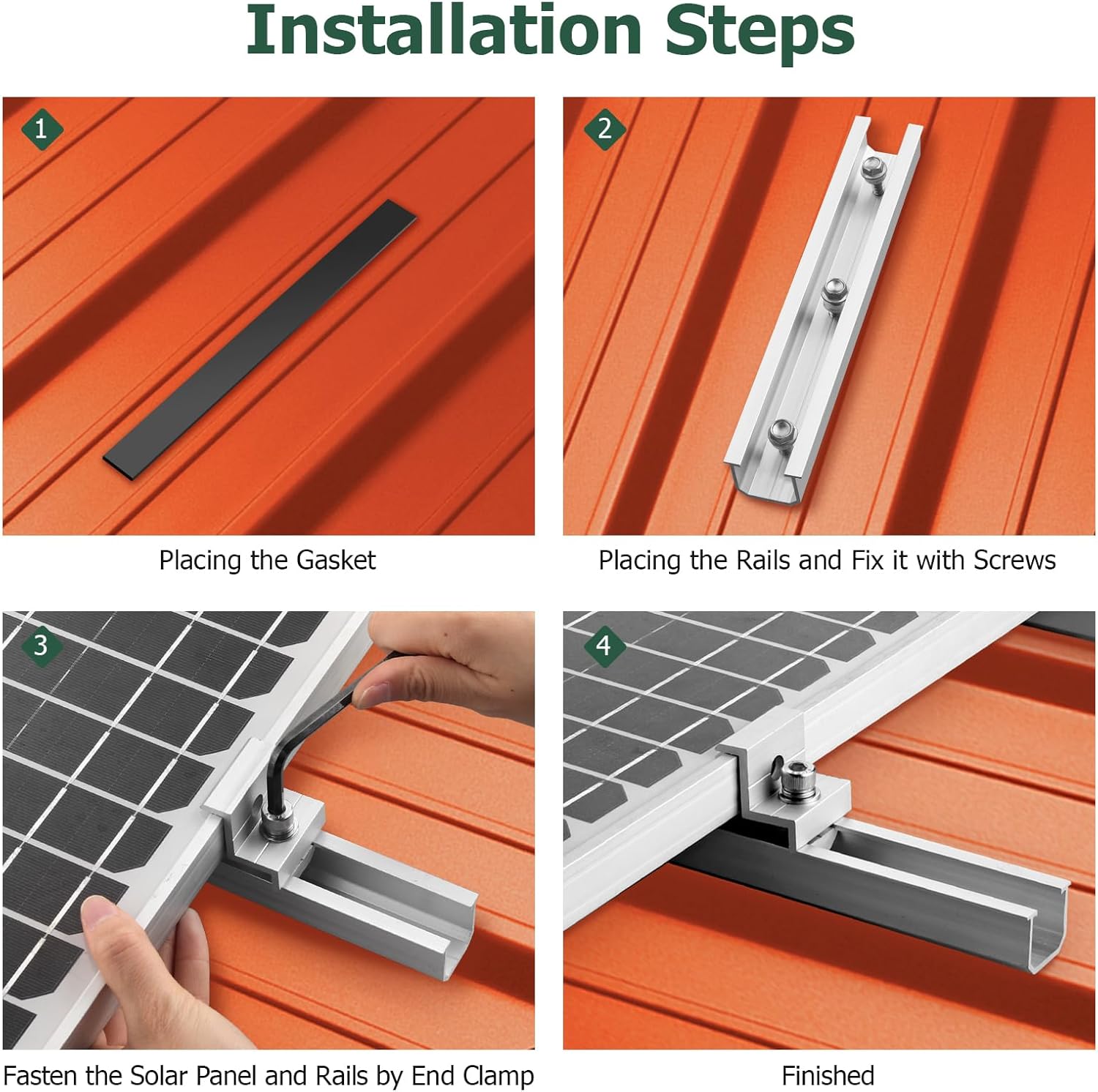 Installation Steps

1

Placing the Gasket

2

Placing the Rails and Fix it with Screws

3

Fasten the Solar Panel and Rails by End Clamp

4

Finished