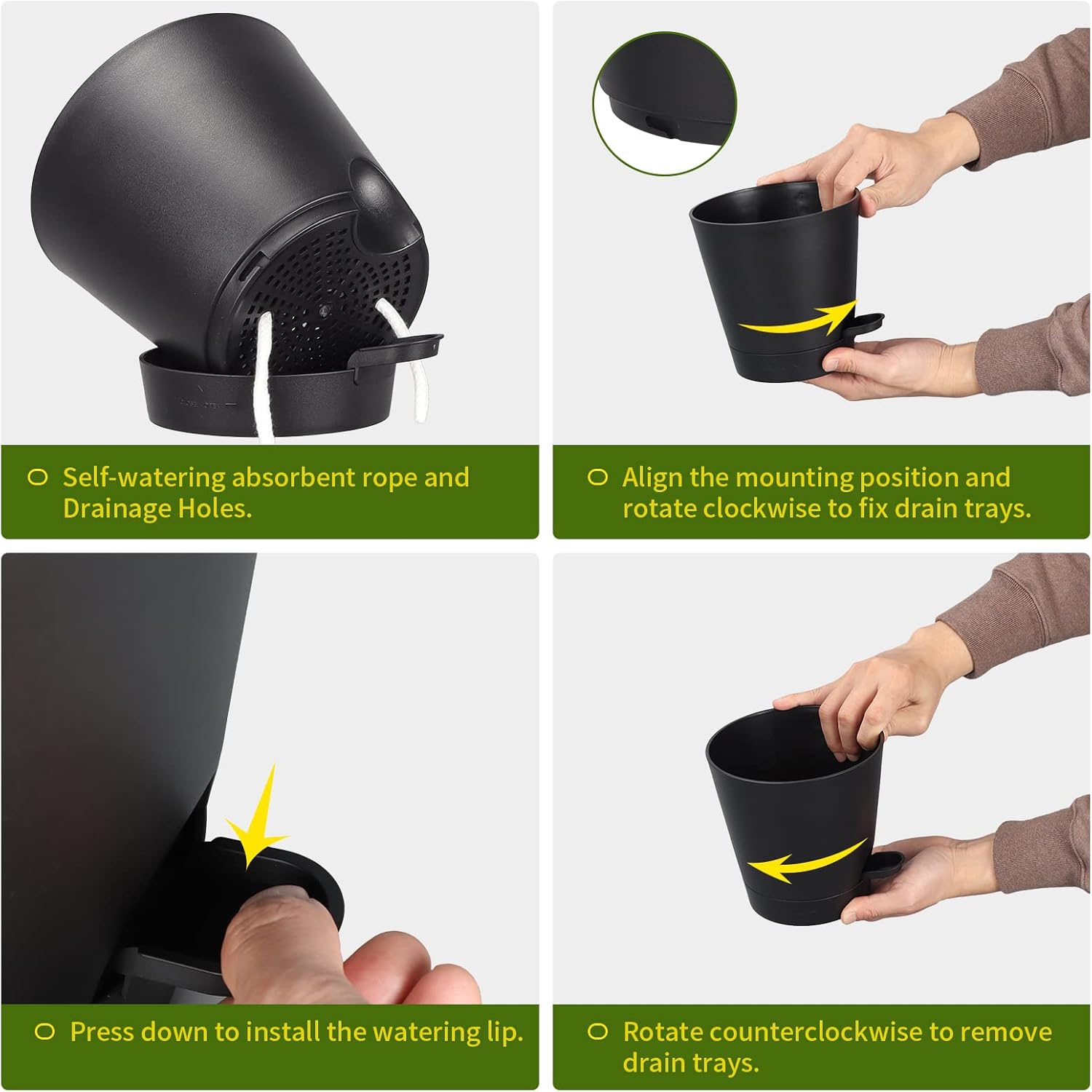 Self-watering absorbent rope and Drainage Holes.

Align the mounting position and rotate clockwise to fix drain trays.

Press down to install the watering lip.

Rotate counterclockwise to remove drain trays.