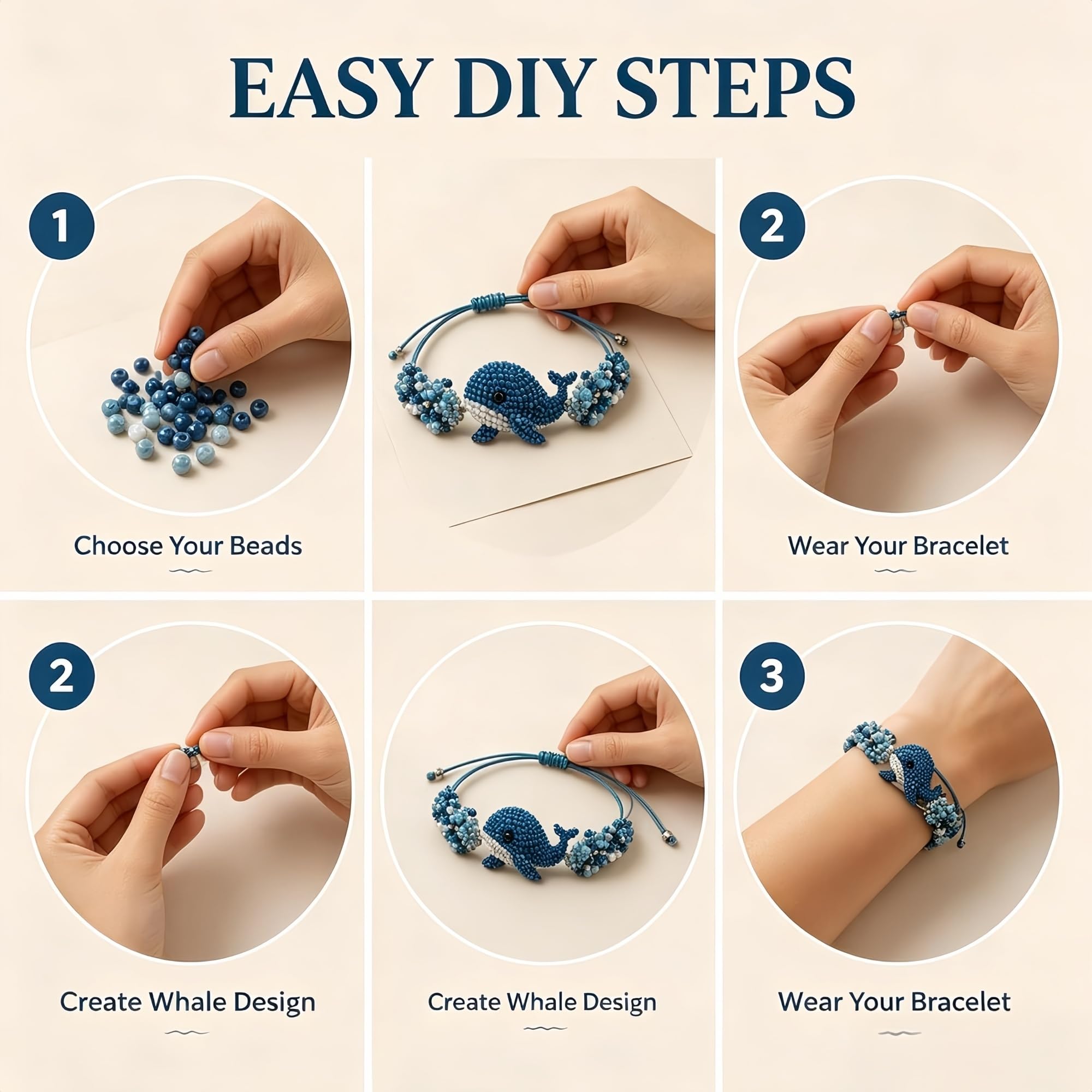 EASY DIY STEPS

1

Choose Your Beads

2

Wear Your Bracelet

2

Create Whale Design

Create Whale Design

3

Wear Your Bracelet