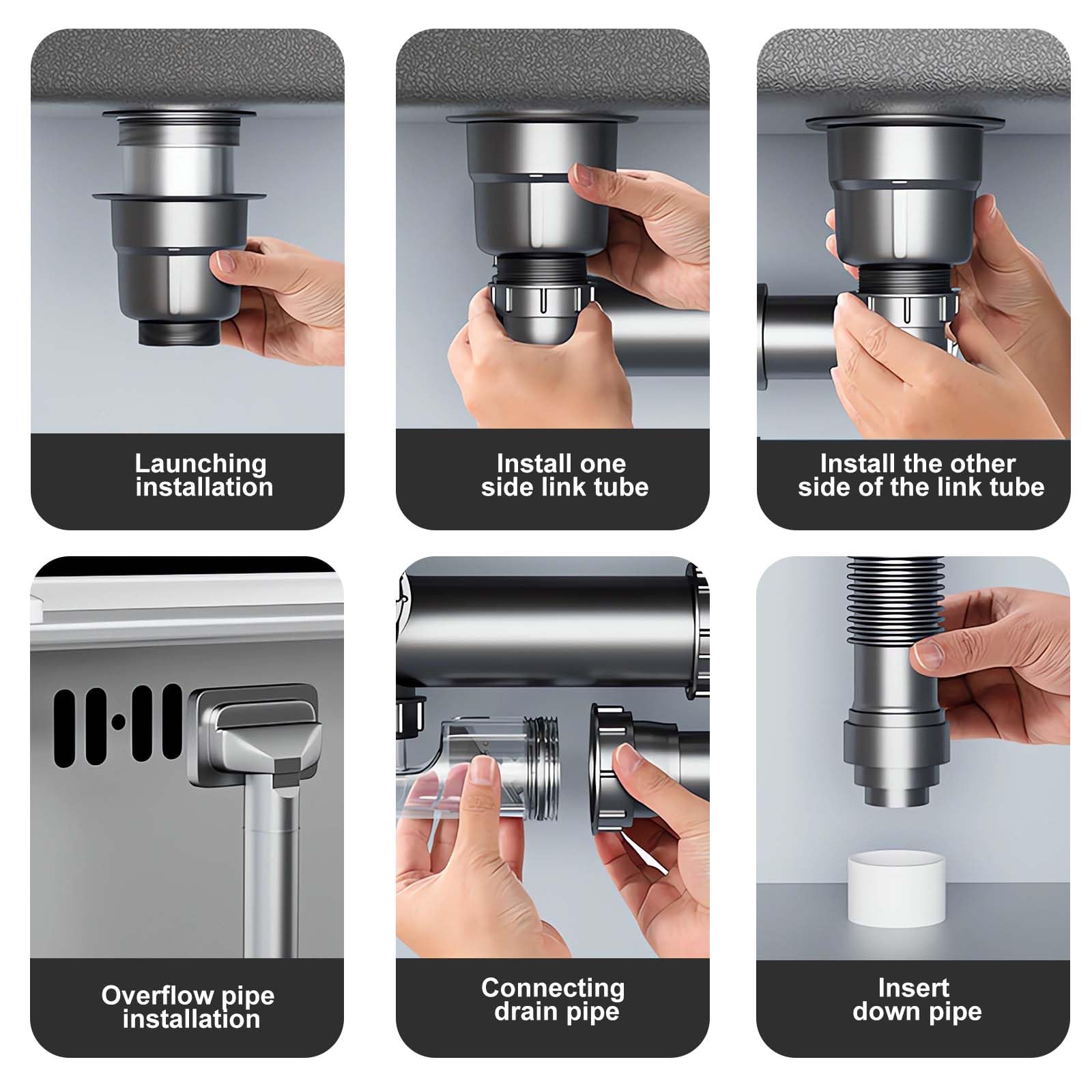 Launching installation

Install one side link tube

Install the other side of the link tube

Overflow pipe installation

Connecting drain pipe

Insert down pipe