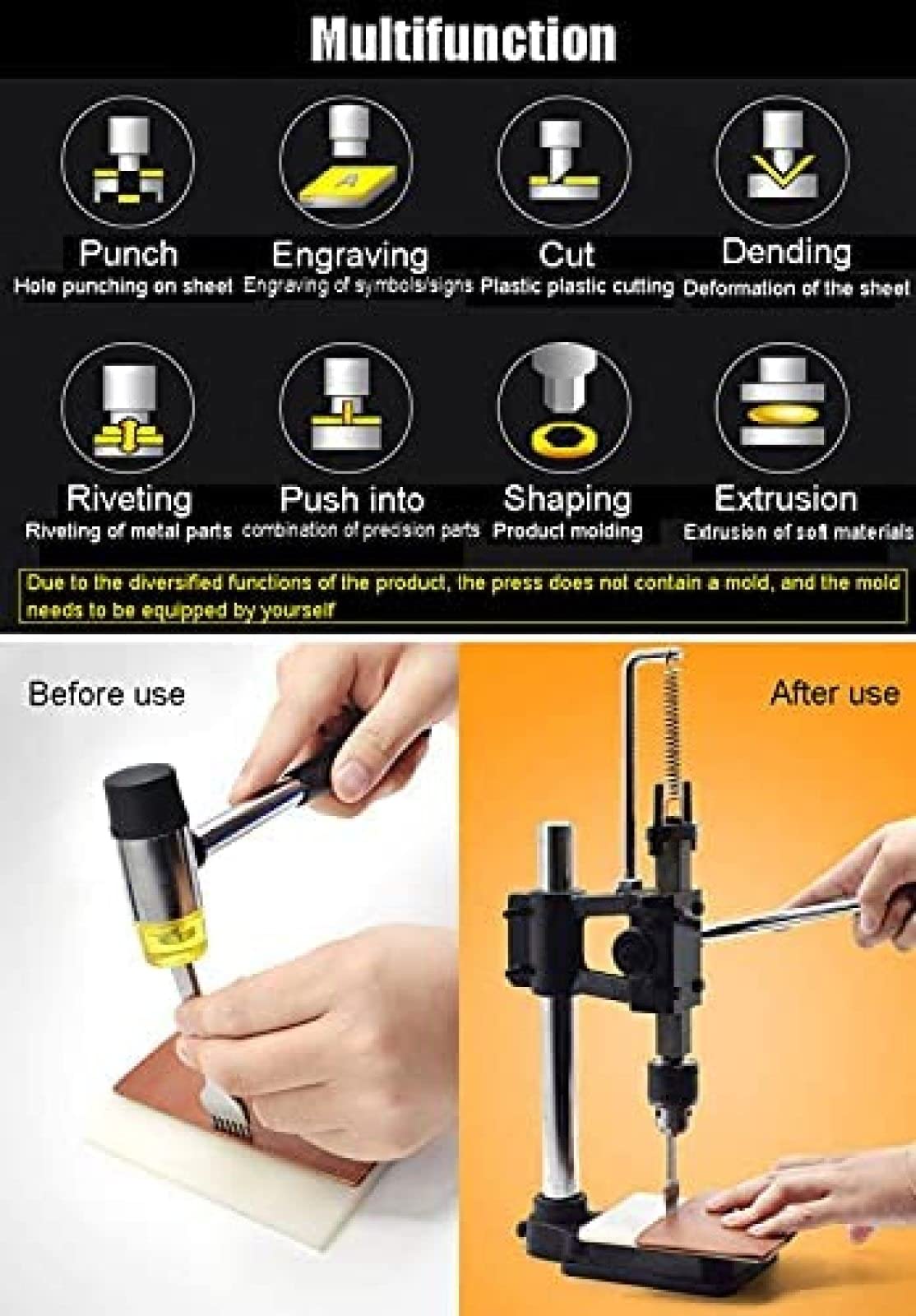 Multifunction

Punch
Hole punching on sheet

Engraving
Engraving of symbols/signs

Cut
Plastic plastic cutting

Dending
Deformation of the sheet

Riveting
Riveting of metal parts

Push into
combination of precision parts

Shaping
Product molding

Extrusion
Extrusion of soft materials

Due to the diversified functions of the product, the press does not contain a mold, and the mold needs to be equipped by yourself

Before use

After use