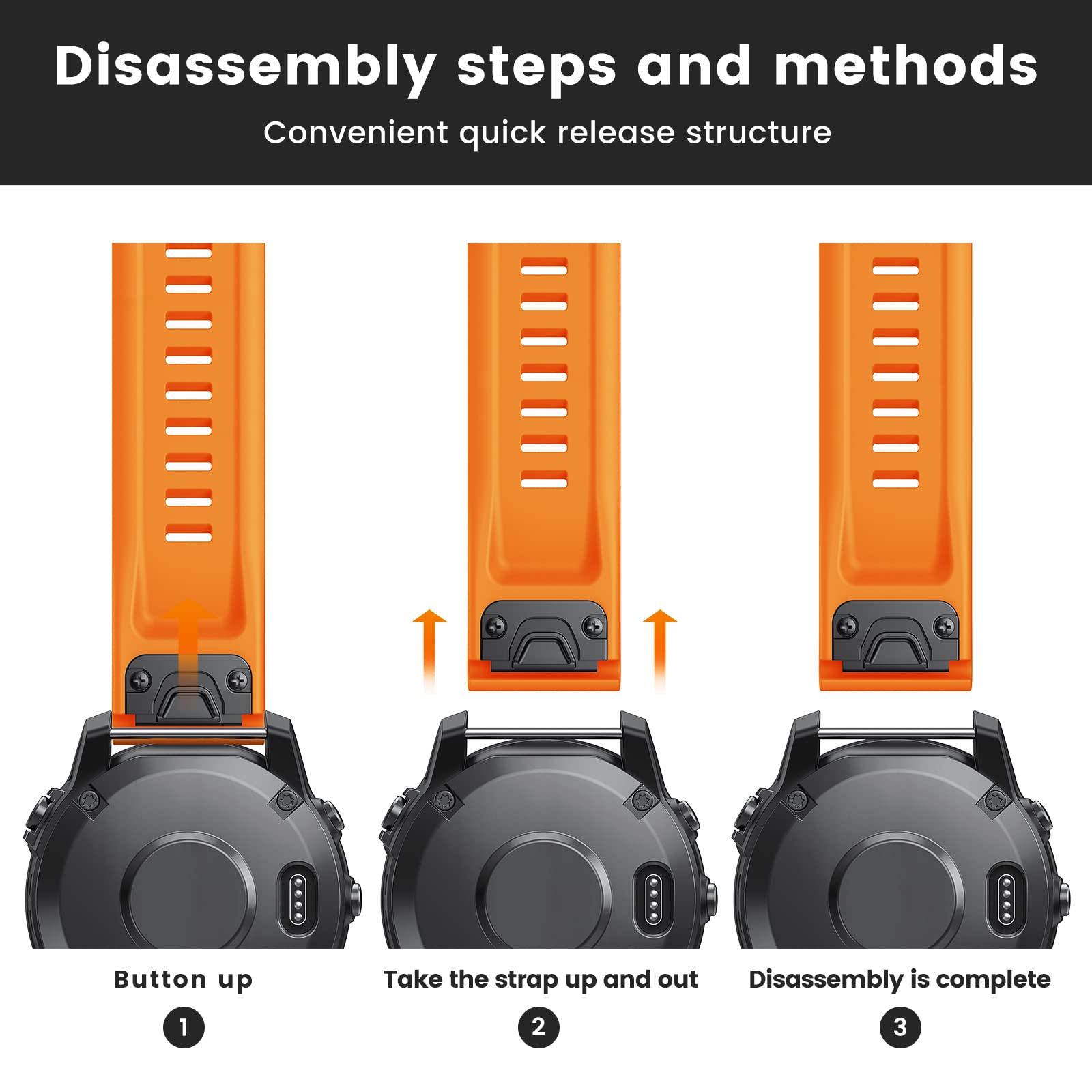 Disassembly steps and methods

Convenient quick release structure

Button up
1

Take the strap up and out
2

Disassembly is complete
3