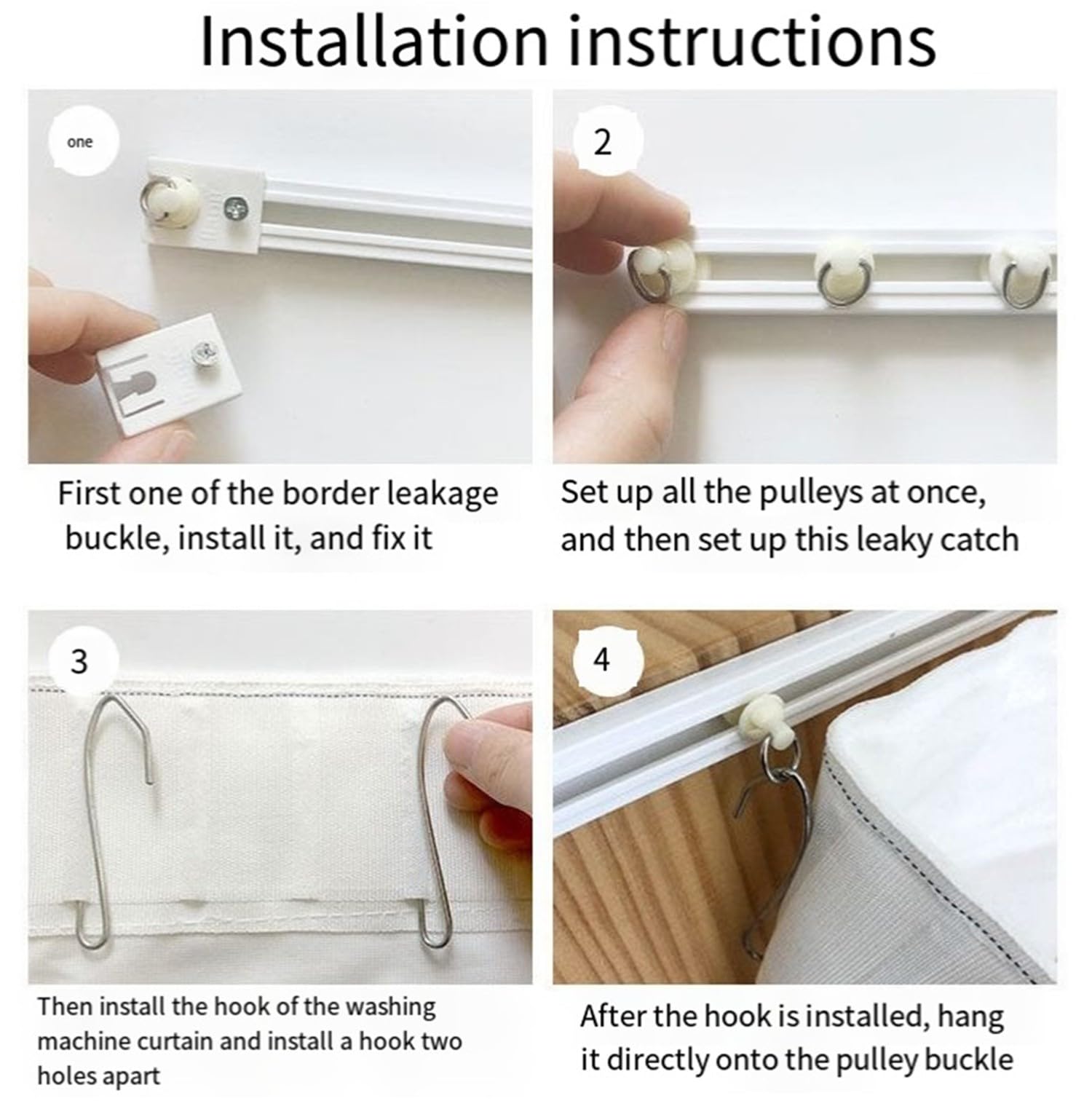 Installation instructions

one

First one of the border leakage buckle, install it, and fix it

2

Set up all the pulleys at once, and then set up this leaky catch

3

Then install the hook of the washing machine curtain and install a hook two holes apart

4

After the hook is installed, hang it directly onto the pulley buckle