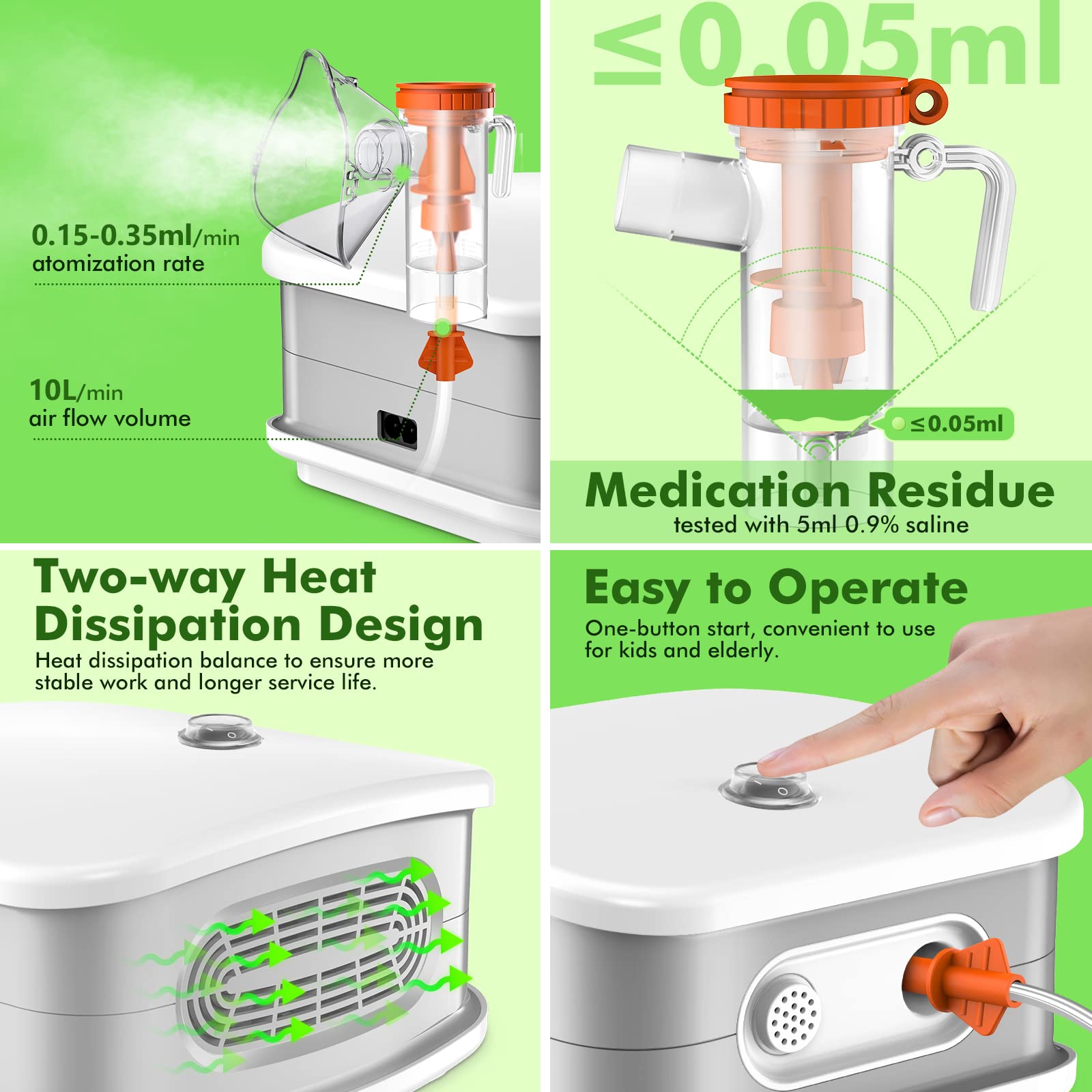 0.15-0.35ml/min
atomization rate

10L/min
air flow volume

≤0.05ml

≤0.05ml

Medication Residue
tested with 5ml 0.9% saline

Two-way Heat Dissipation Design
Heat dissipation balance to ensure more stable work and longer service life.

Easy to Operate
One-button start, convenient to use for kids and elderly.