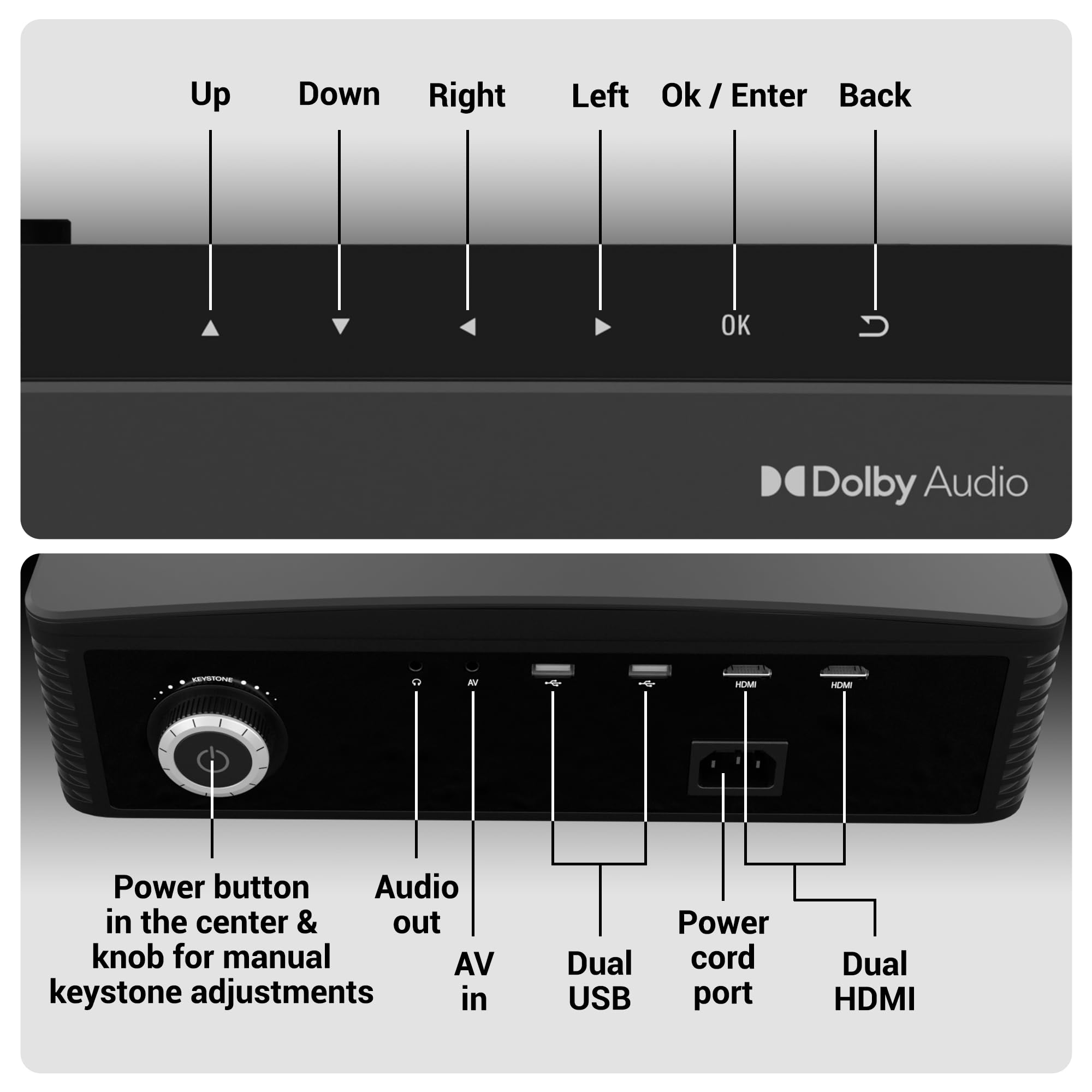 Up Down Right Left Ok / Enter Back

OK

Dolby Audio

KEYSTONE

AV

HDMI HDMI

Power button in the center & knob for manual keystone adjustments

Audio out

AV in

Dual USB

Power cord port

Dual HDMI