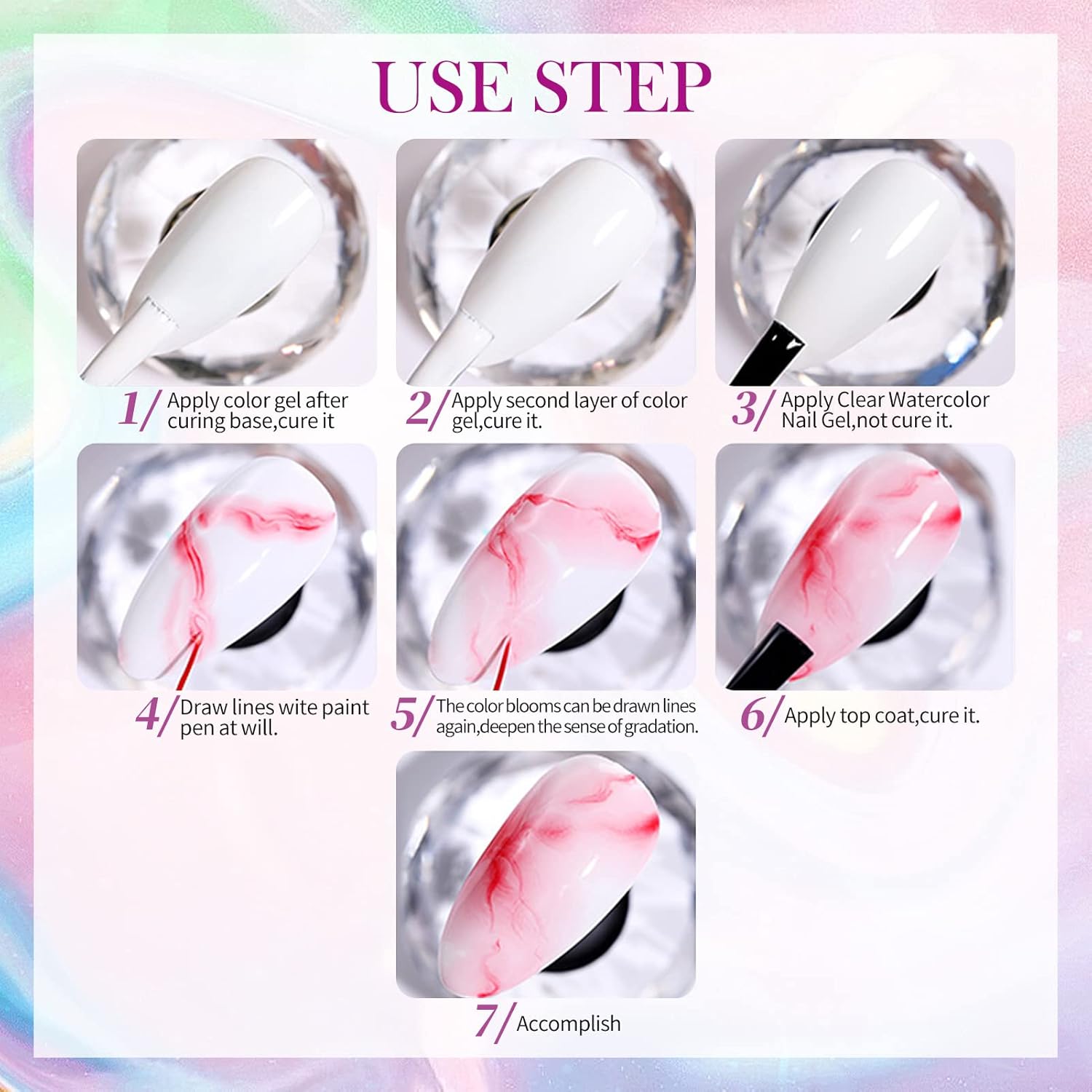 USE STEP

1/ Apply color gel after curing base,cure it

2/ Apply second layer of color gel,cure it.

3/ Apply Clear Watercolor Nail Gel,not cure it.

4/ Draw lines wite paint pen at will.

5/ The color blooms can be drawn lines again,deepen the sense of gradation.

6/ Apply top coat,cure it.

7/ Accomplish