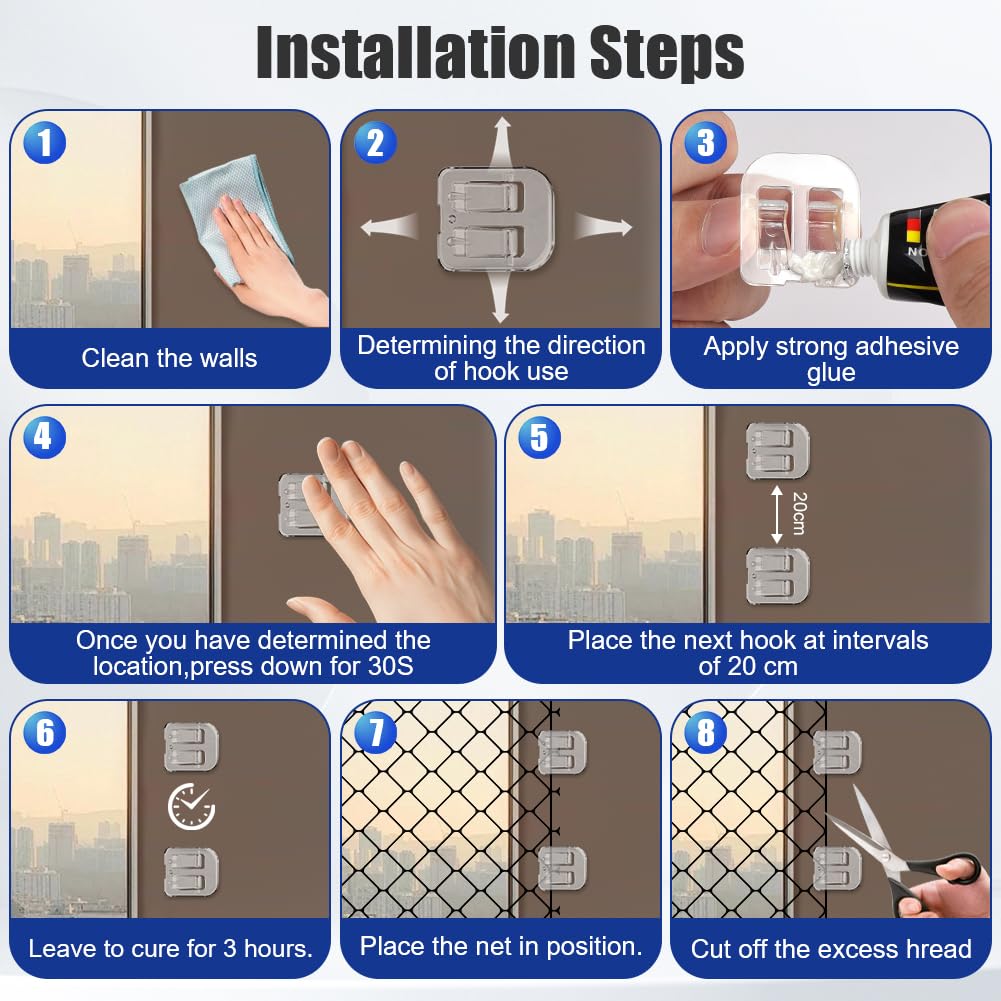 Installation Steps

1
Clean the walls

2
Determining the direction of hook use

3
NO
Apply strong adhesive glue

4
Once you have determined the location,press down for 30S

5
20cm
Place the next hook at intervals of 20 cm

6
Leave to cure for 3 hours.

7
Place the net in position.

8
Cut off the excess hread