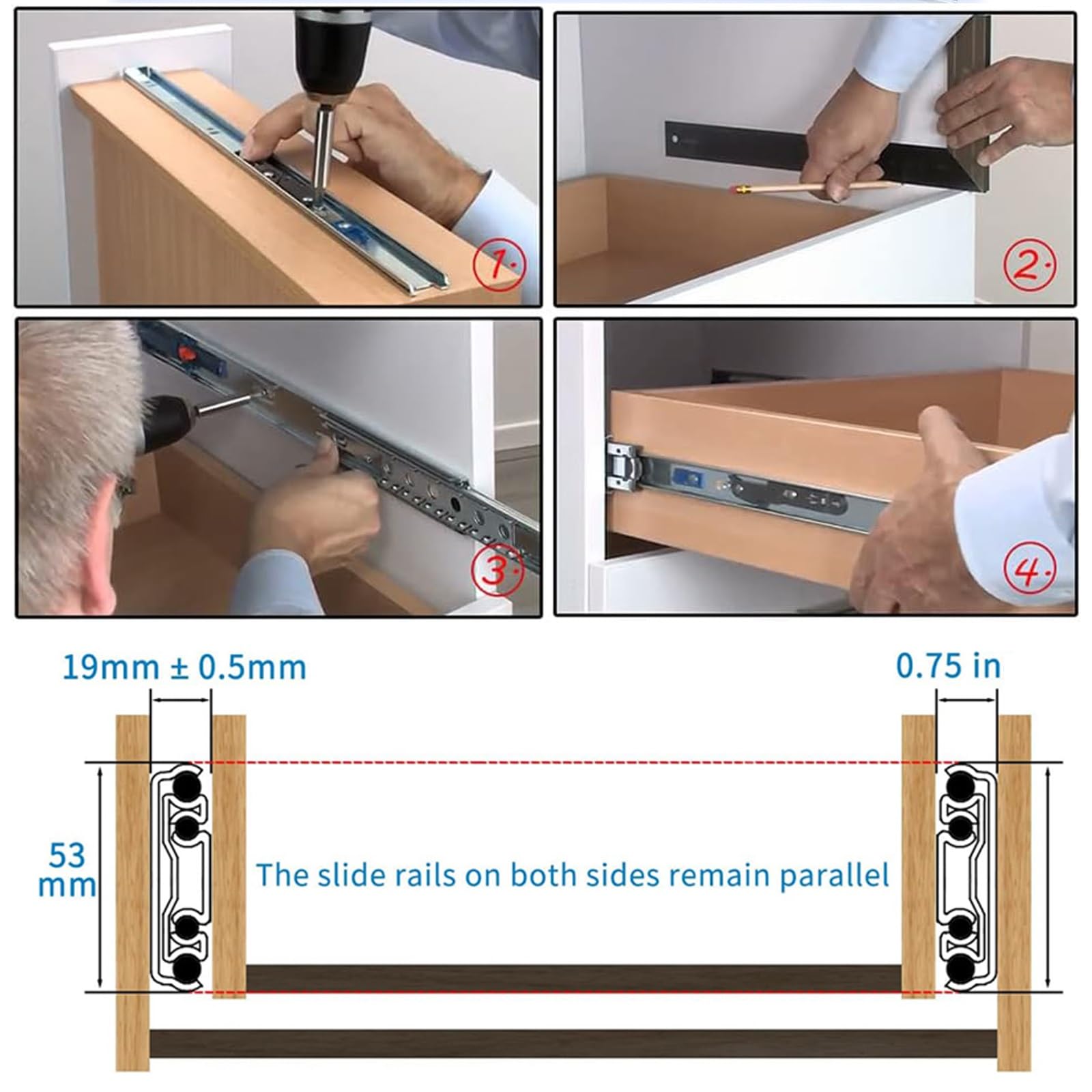 1.

2.

3.

4.

19mm ± 0.5mm

0.75 in

53 mm

The slide rails on both sides remain parallel