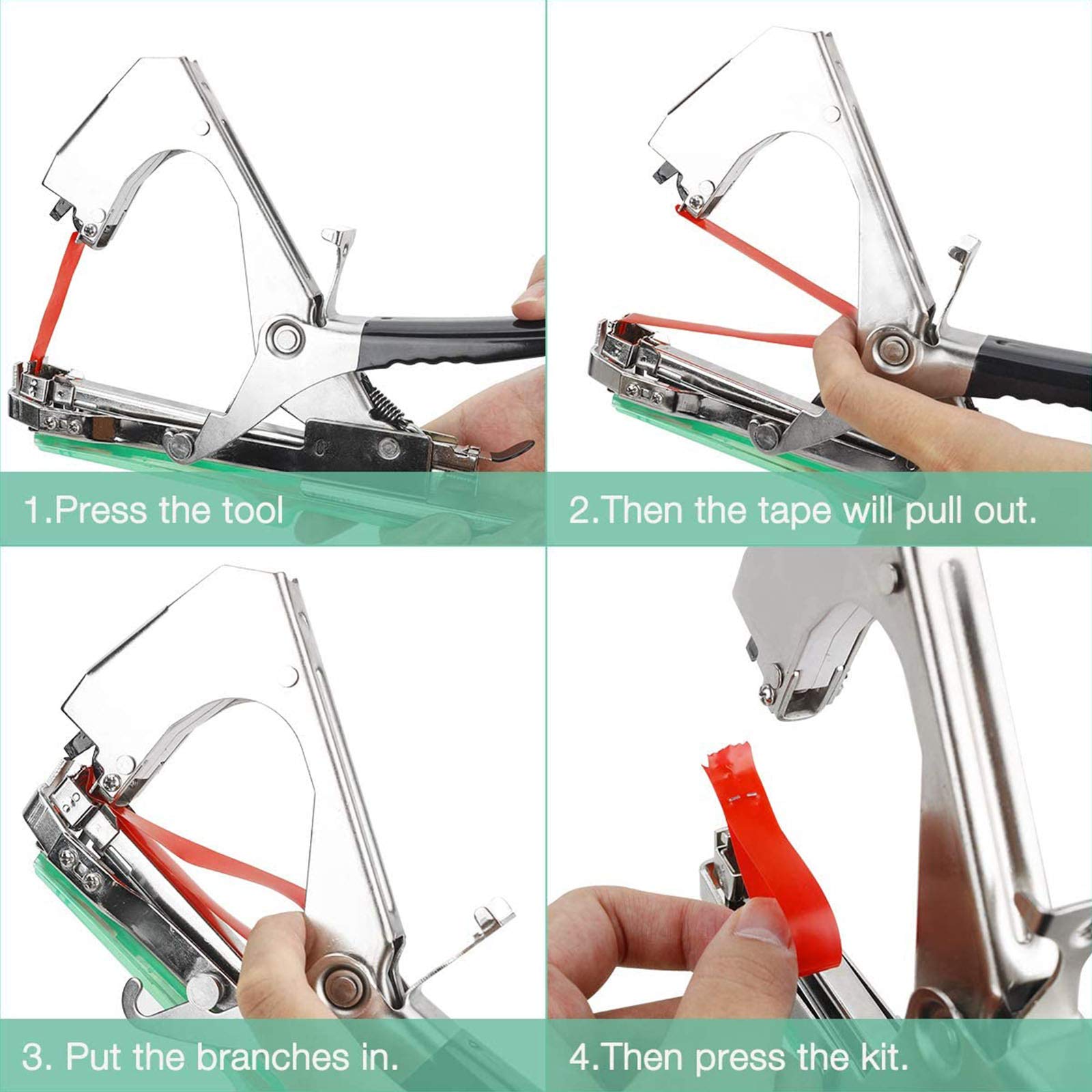 1.Press the tool

2.Then the tape will pull out.

3. Put the branches in.

4.Then press the kit.