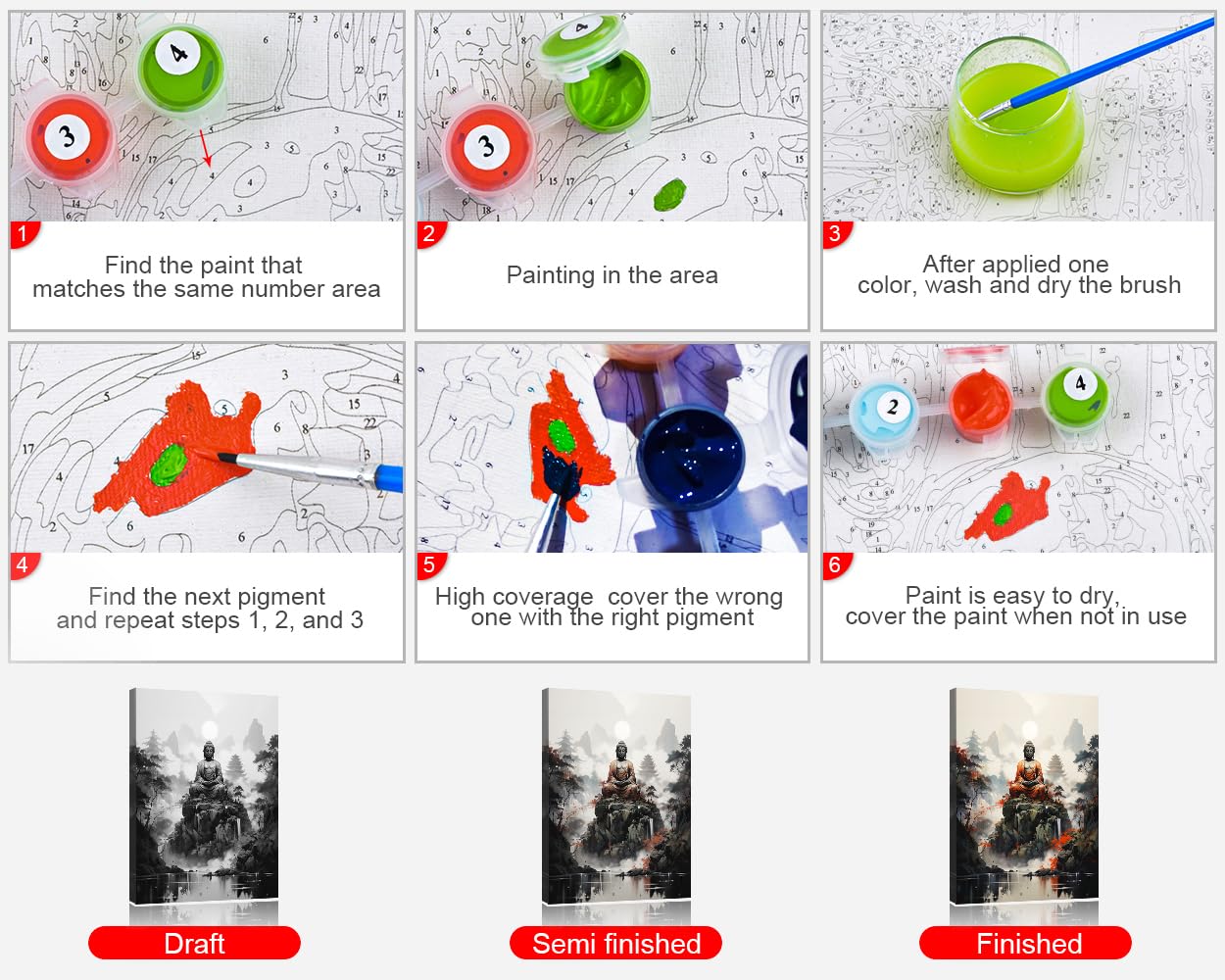 1
Find the paint that matches the same number area

2
Painting in the area

3
After applied one color, wash and dry the brush

4
Find the next pigment and repeat steps 1, 2, and 3

5
High coverage cover the wrong one with the right pigment

6
Paint is easy to dry, cover the paint when not in use

Draft

Semi finished

Finished