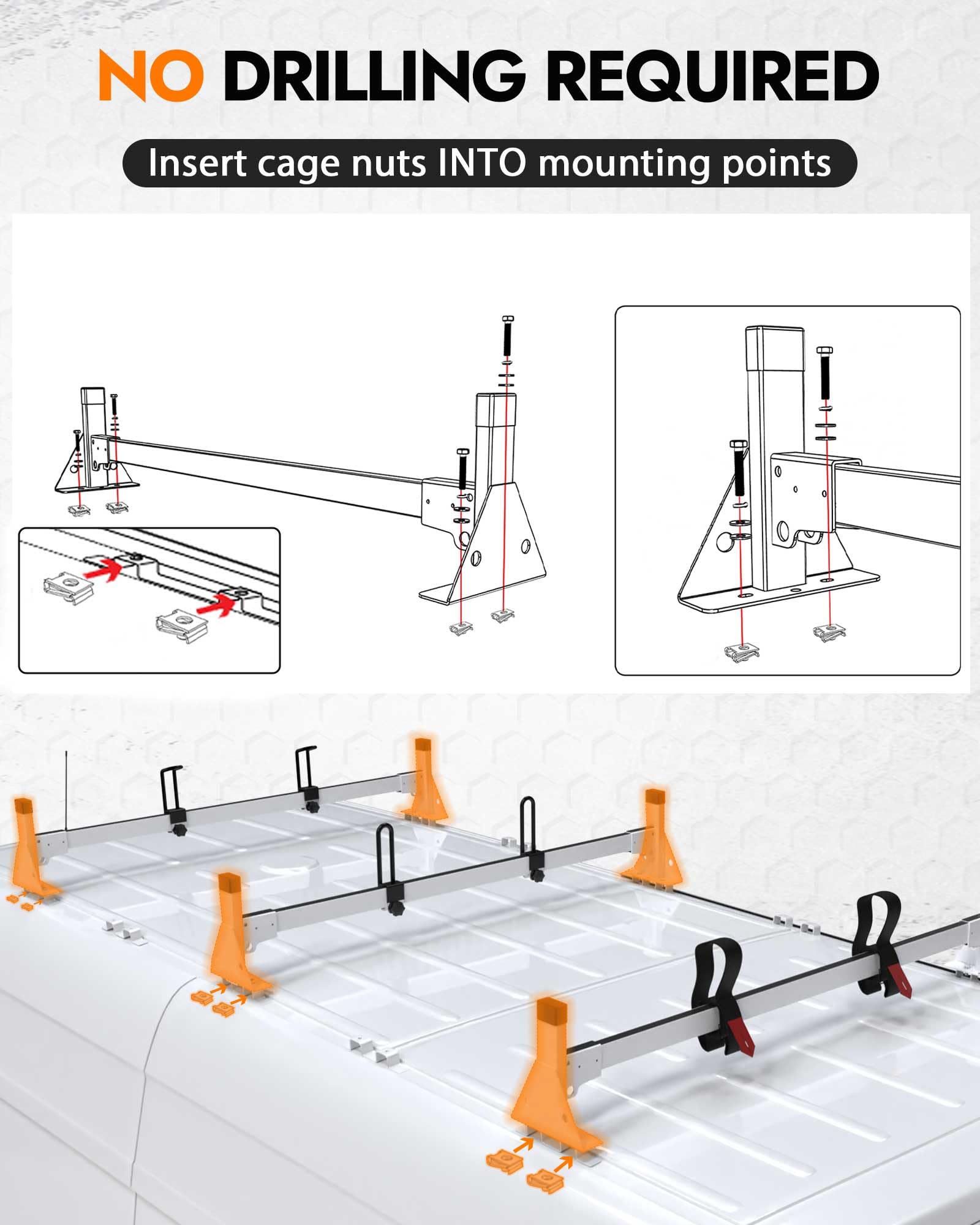 NO DRILLING REQUIRED

Insert cage nuts INTO mounting points