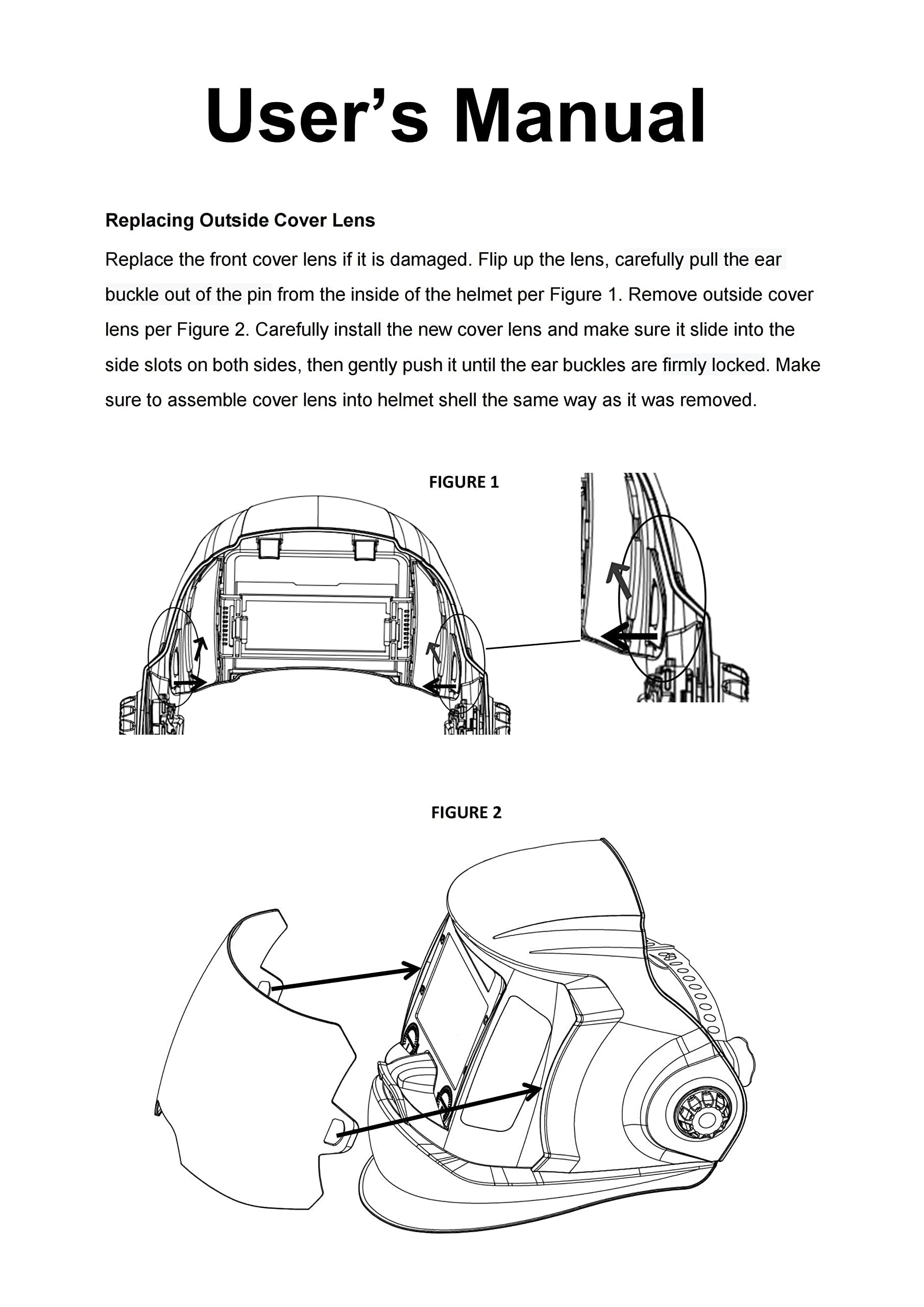 User’s Manual

Replacing Outside Cover Lens

Replace the front cover lens if it is damaged. Flip up the lens, carefully pull the ear buckle out of the pin from the inside of the helmet per Figure 1. Remove outside cover lens per Figure 2. Carefully install the new cover lens and make sure it slide into the side slots on both sides, then gently push it until the ear buckles are firmly locked. Make sure to assemble cover lens into helmet shell the same way as it was removed.

FIGURE 1

FIGURE 2