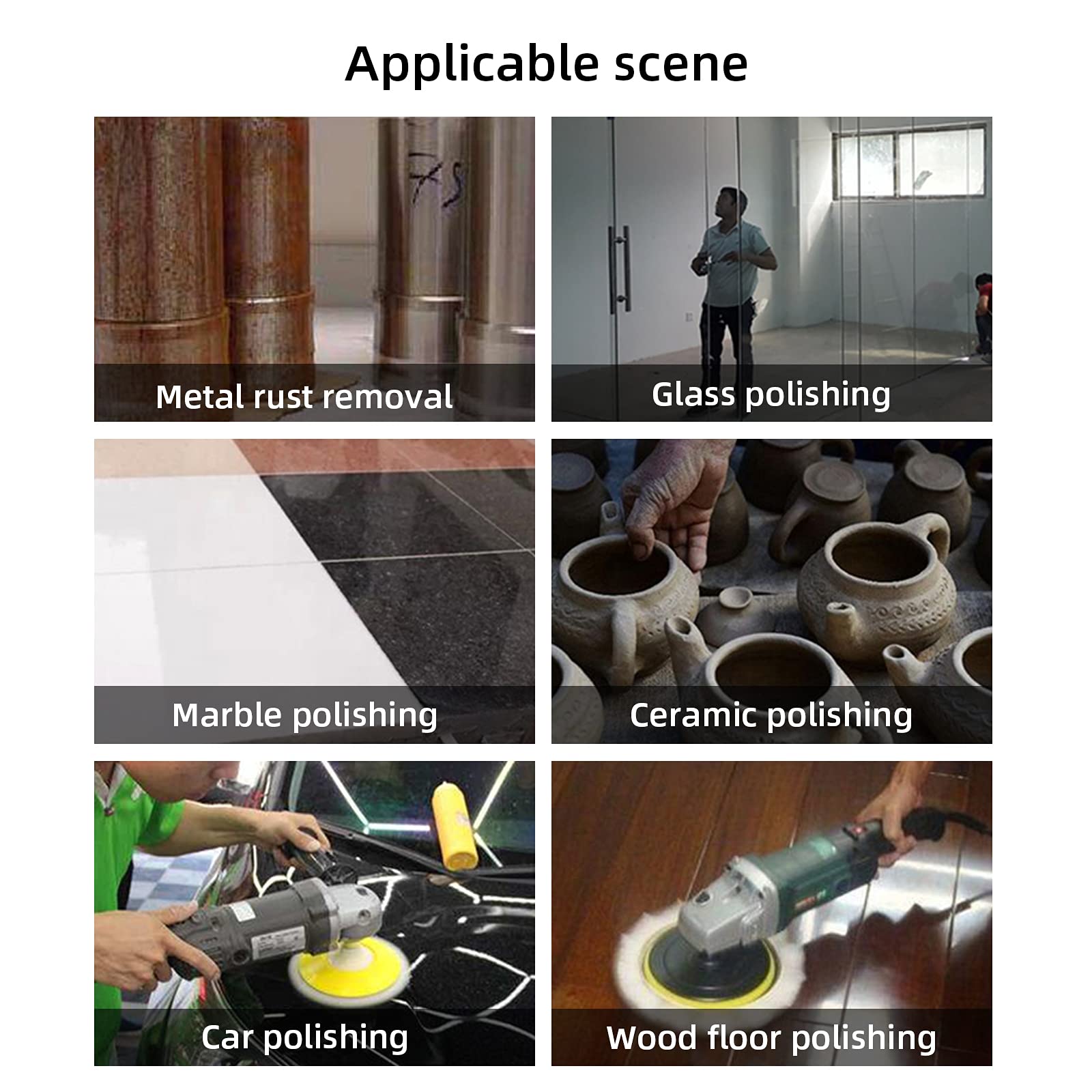 Applicable scene

Metal rust removal

Glass polishing

Marble polishing

Ceramic polishing

Car polishing

Wood floor polishing