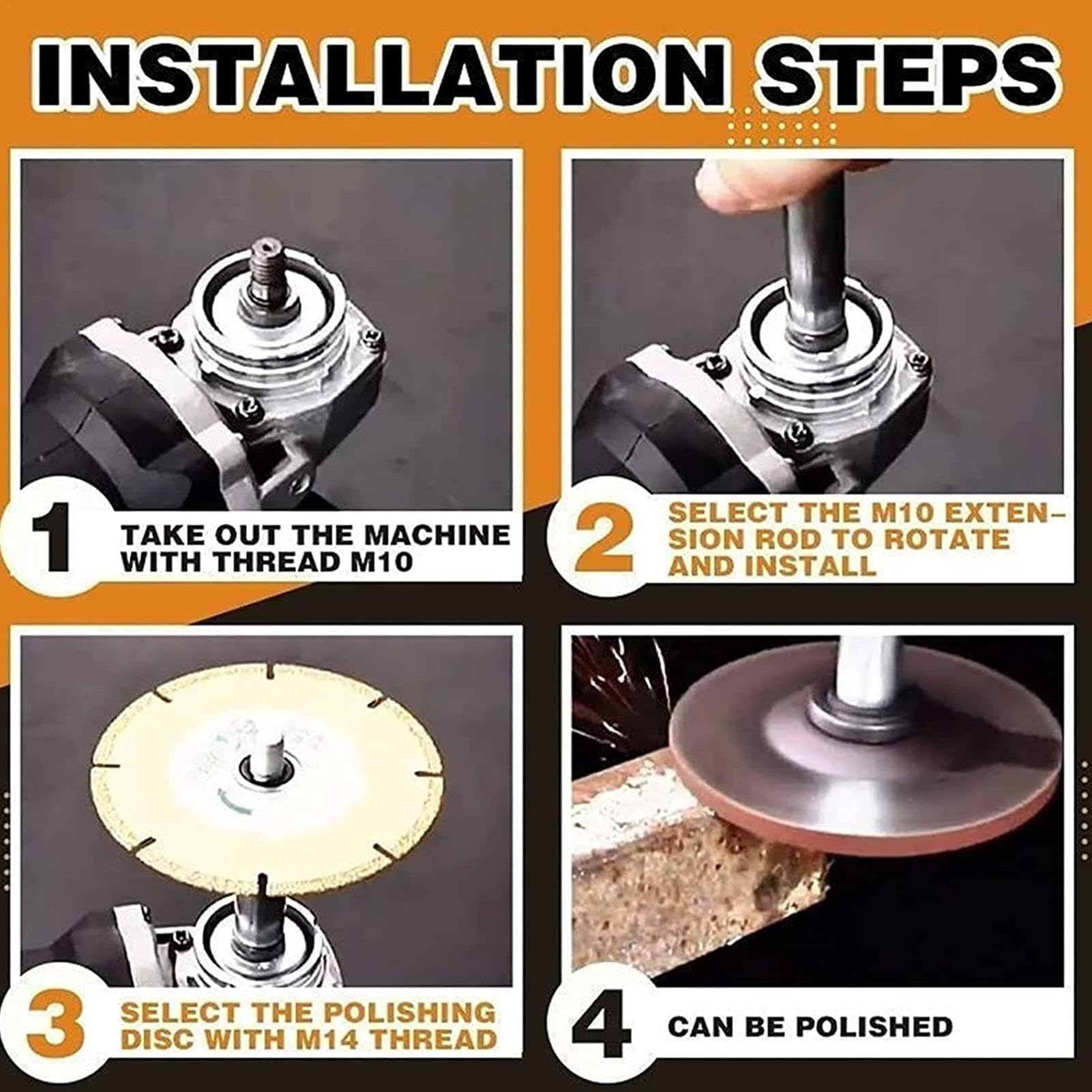 INSTALLATION STEPS

1 TAKE OUT THE MACHINE WITH THREAD M10

2 SELECT THE M10 EXTENSION ROD TO ROTATE AND INSTALL

3 SELECT THE POLISHING DISC WITH M14 THREAD

4 CAN BE POLISHED