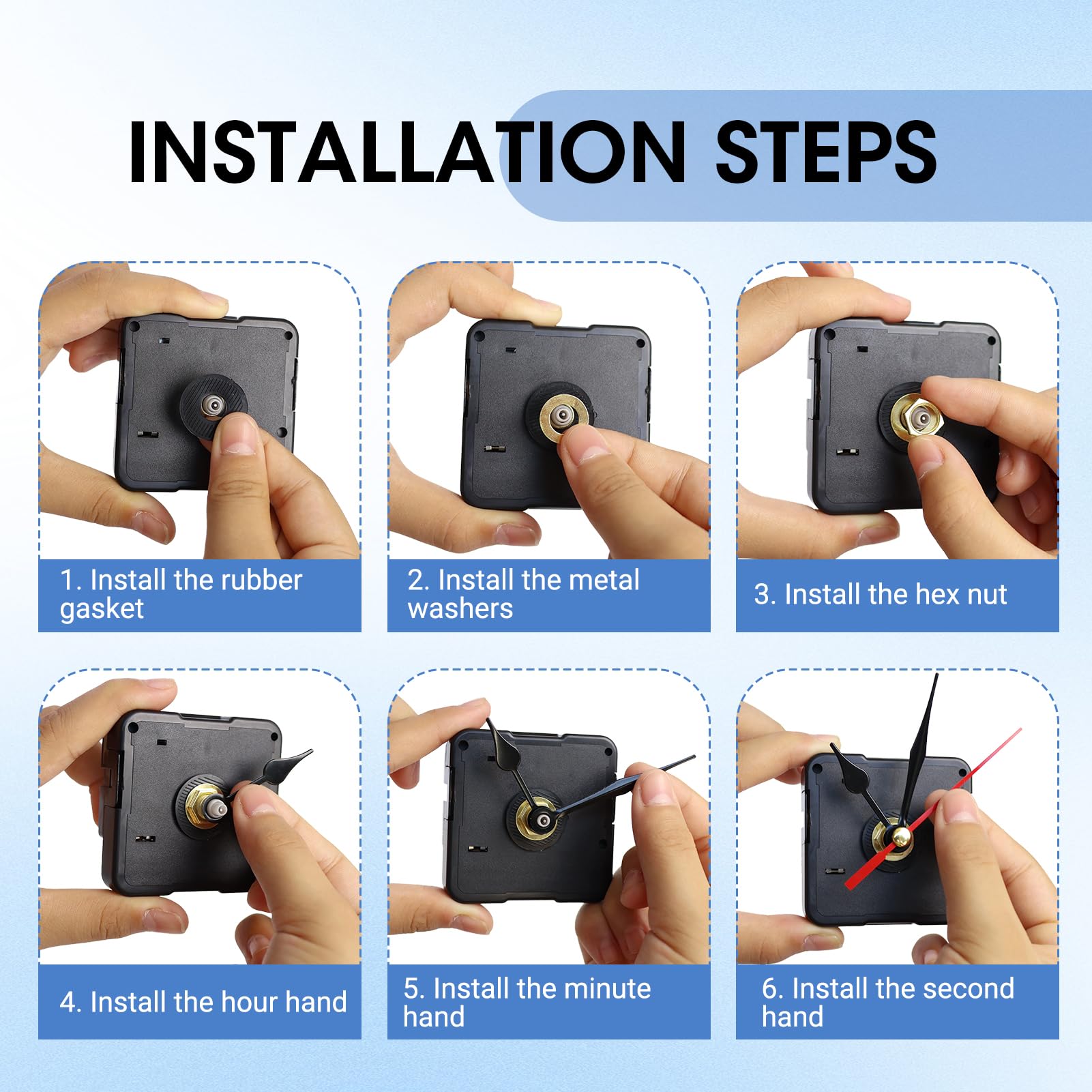 INSTALLATION STEPS

1. Install the rubber gasket

2. Install the metal washers

3. Install the hex nut

4. Install the hour hand

5. Install the minute hand

6. Install the second hand