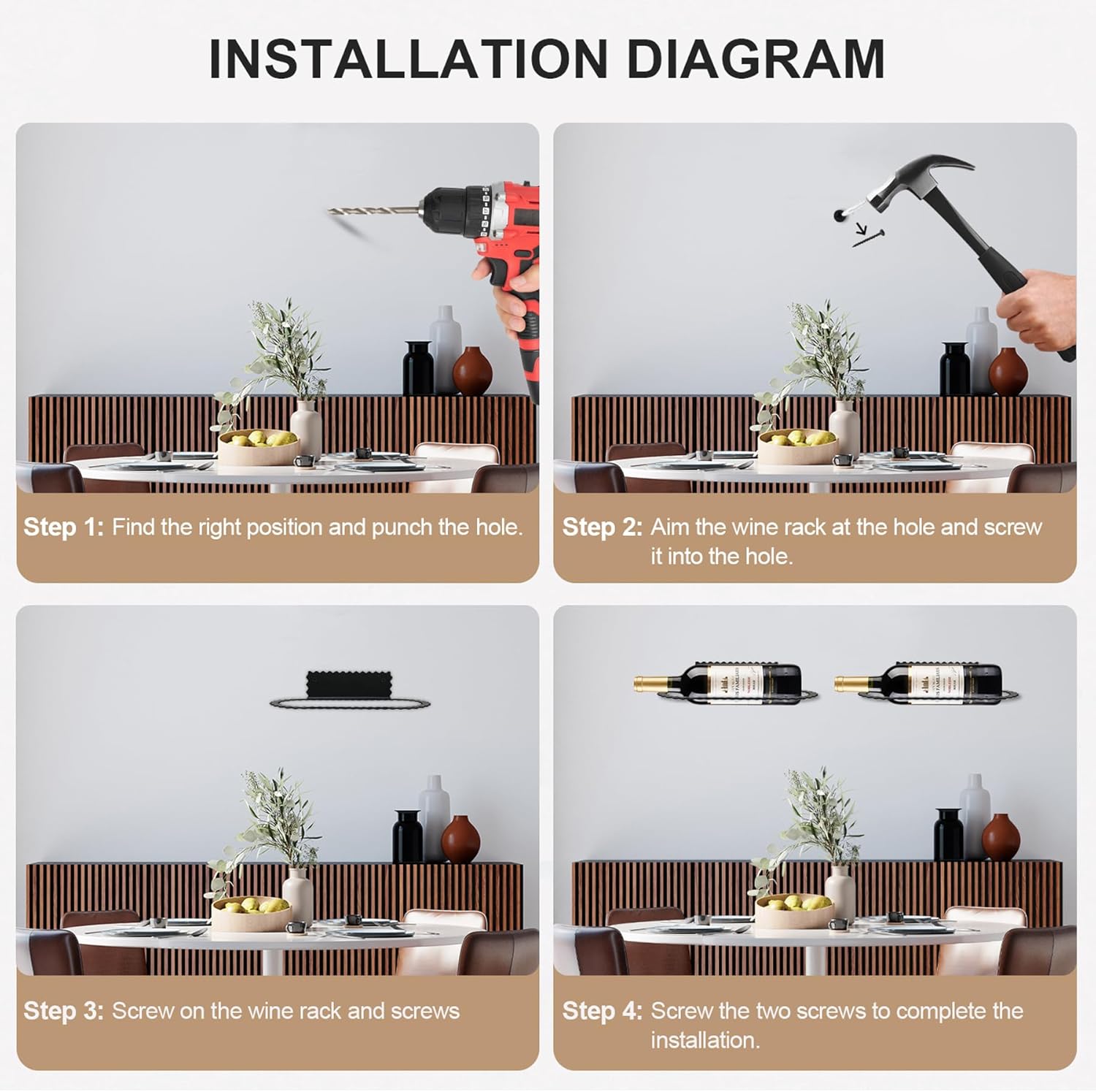 INSTALLATION DIAGRAM

Step 1: Find the right position and punch the hole.

Step 2: Aim the wine rack at the hole and screw it into the hole.

Step 3: Screw on the wine rack and screws

Step 4: Screw the two screws to complete the installation.