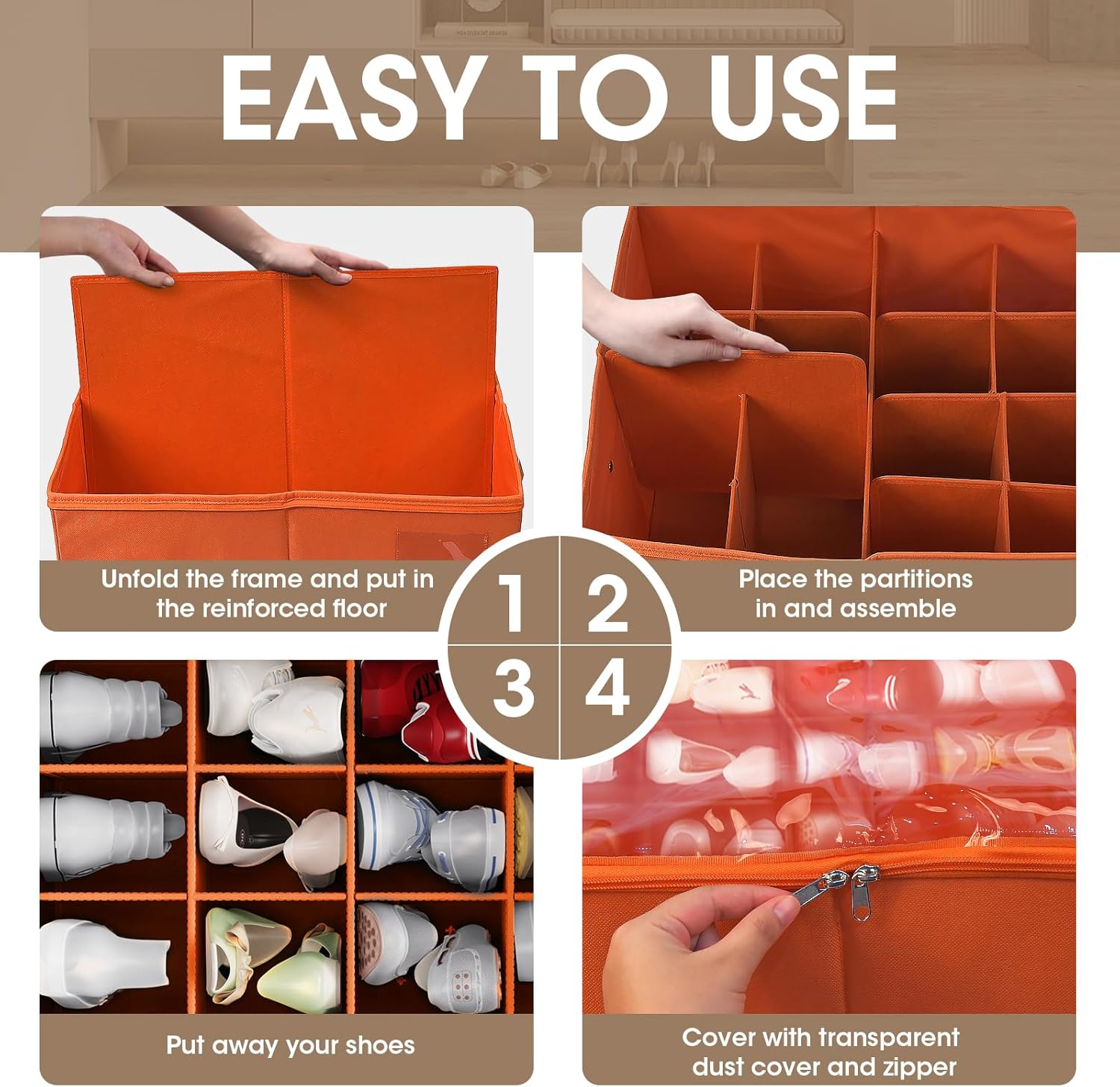 EASY TO USE

Unfold the frame and put in the reinforced floor

1

2

Place the partitions in and assemble

3

4

Put away your shoes

Cover with transparent dust cover and zipper