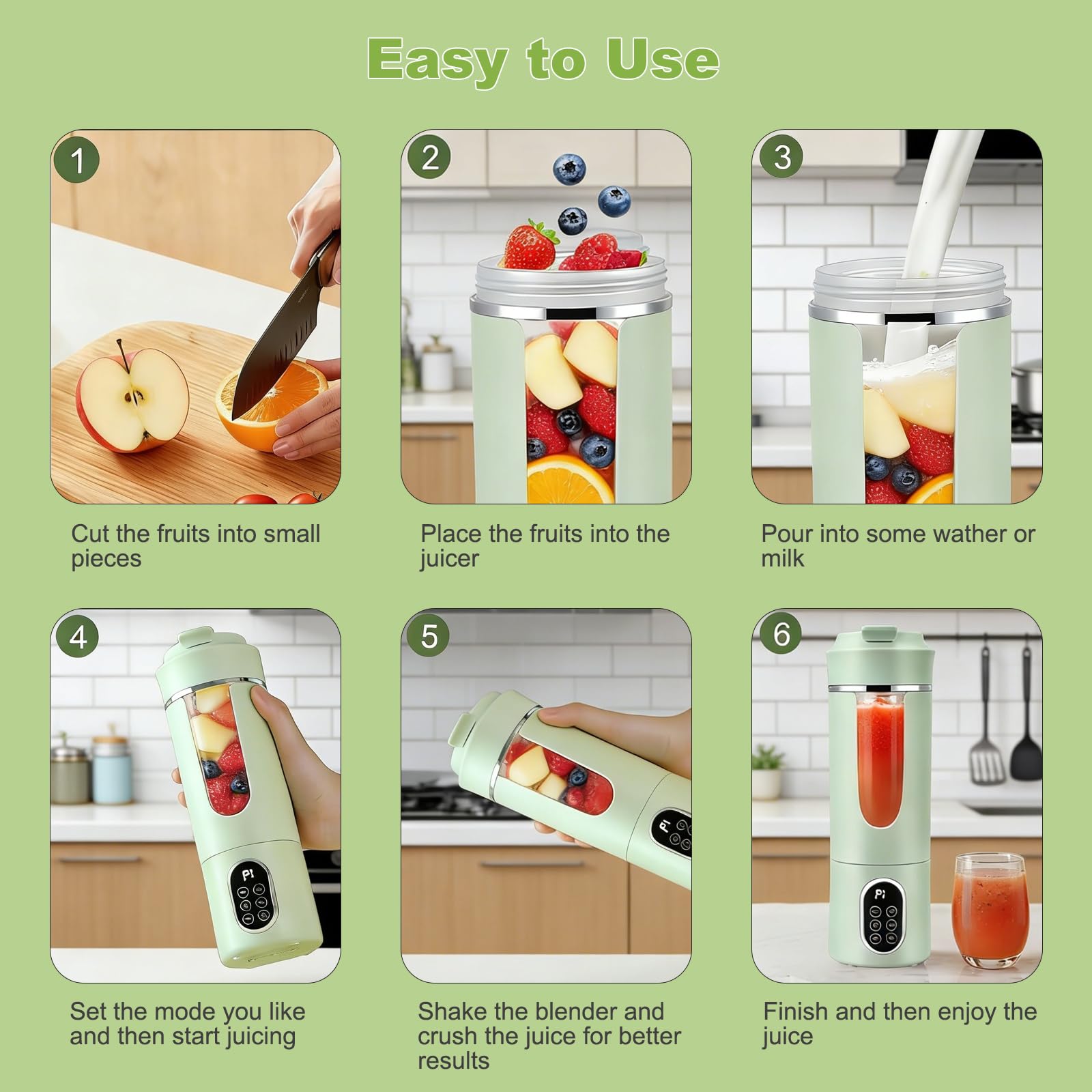 Easy to Use

1

Cut the fruits into small pieces

2

Place the fruits into the juicer

3

Pour into some wather or milk

4

Set the mode you like and then start juicing

5

Shake the blender and crush the juice for better results

6

Finish and then enjoy the juice