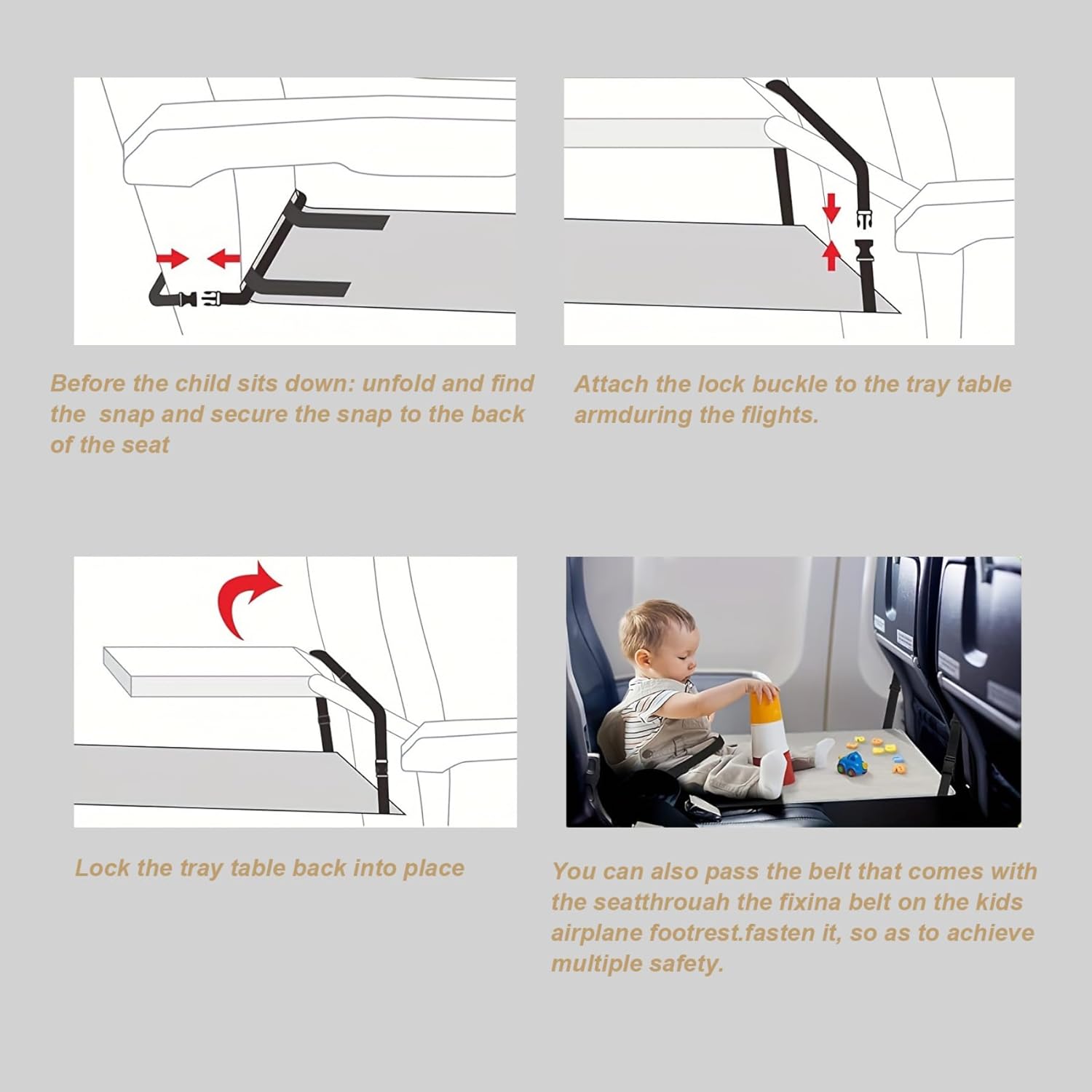 Before the child sits down: unfold and find the snap and secure the snap to the back of the seat

Attach the lock buckle to the tray table armduring the flights.

Lock the tray table back into place

You can also pass the belt that comes with the seatthrouah the fixina belt on the kids airplane footrest.fasten it, so as to achieve multiple safety.