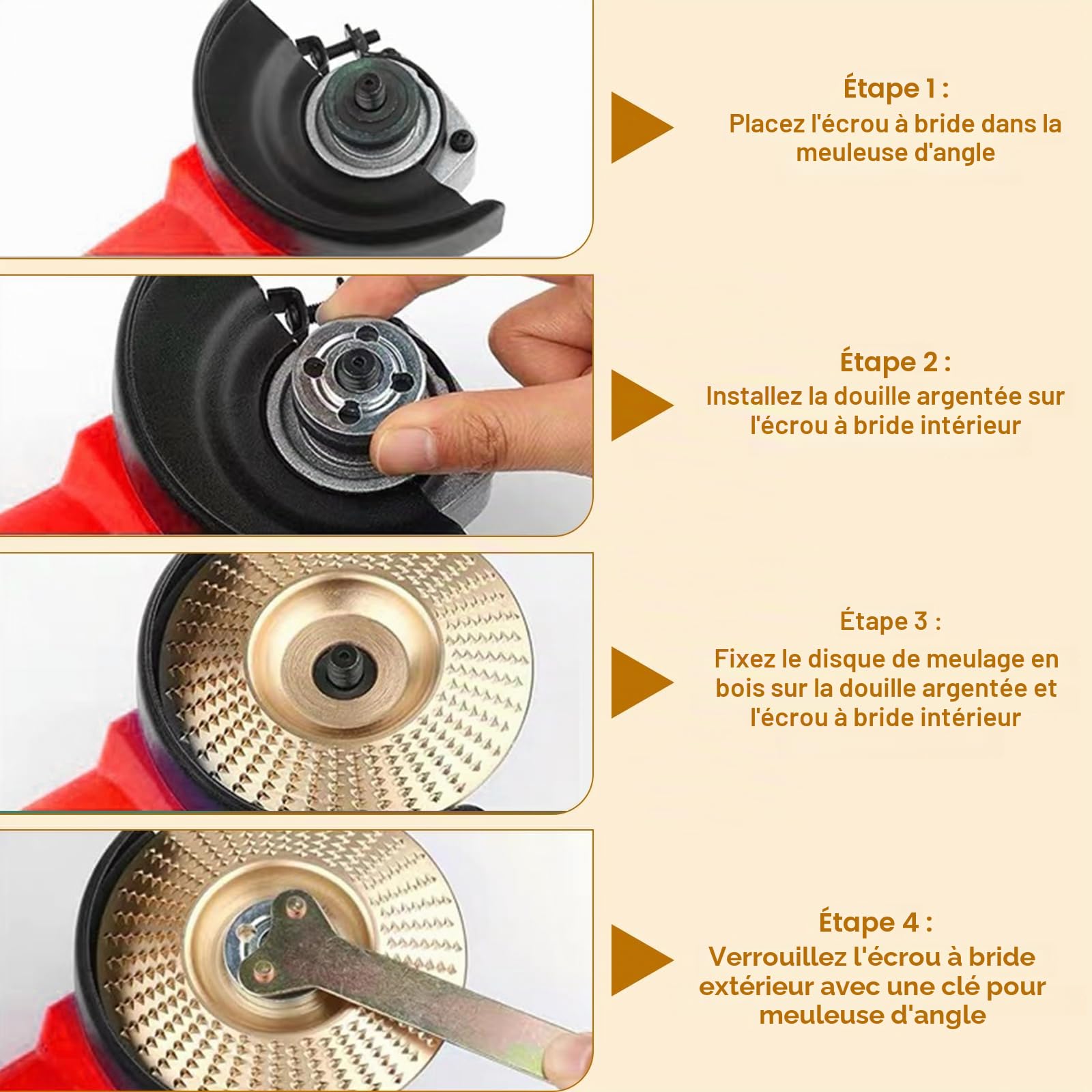 Étape 1 :
Placez l'écrou à bride dans la meuleuse d'angle

Étape 2 :
Installez la douille argentée sur l'écrou à bride intérieur

Étape 3 :
Fixez le disque de meulage en bois sur la douille argentée et l'écrou à bride intérieur

Étape 4 :
Verrouillez l'écrou à bride extérieur avec une clé pour meuleuse d'angle