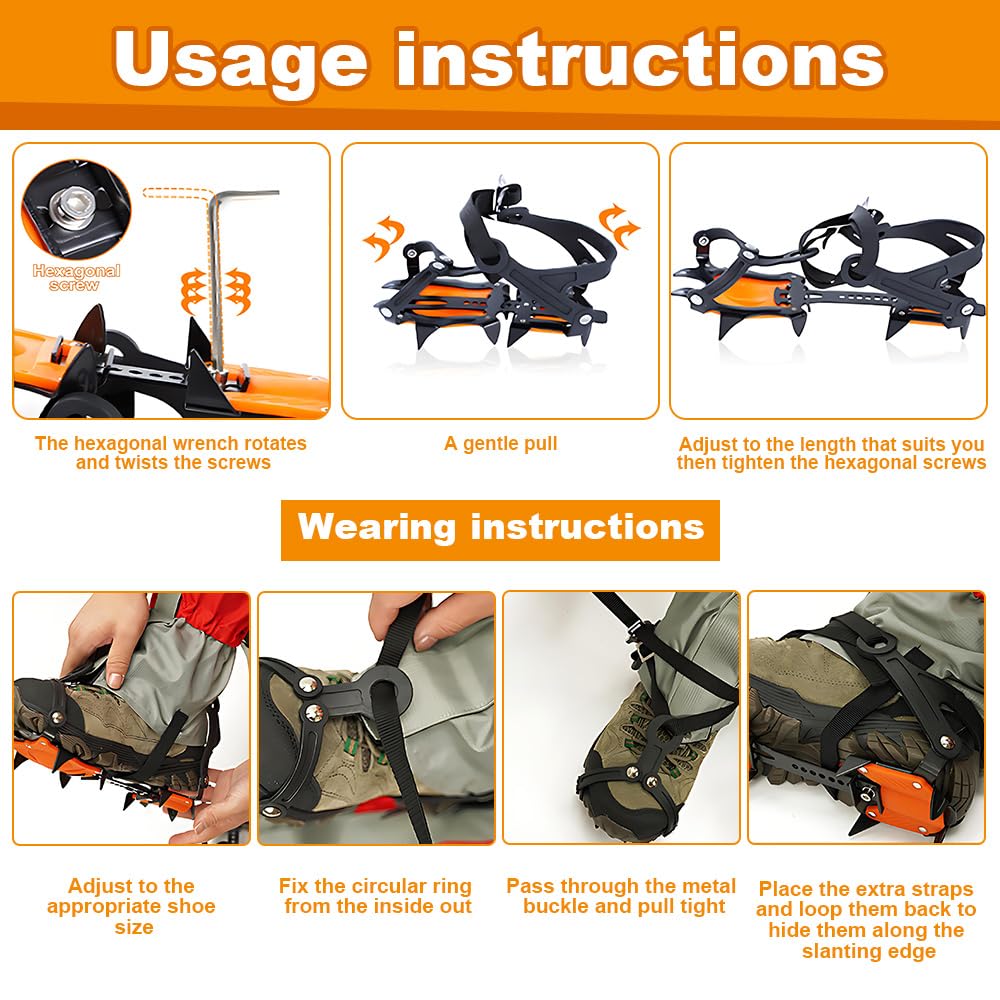 Usage instructions

Hexagonal screw

The hexagonal wrench rotates and twists the screws

A gentle pull

Adjust to the length that suits you then tighten the hexagonal screws

Wearing instructions

Adjust to the appropriate shoe size

Fix the circular ring from the inside out

Pass through the metal buckle and pull tight

Place the extra straps and loop them back to hide them along the slanting edge