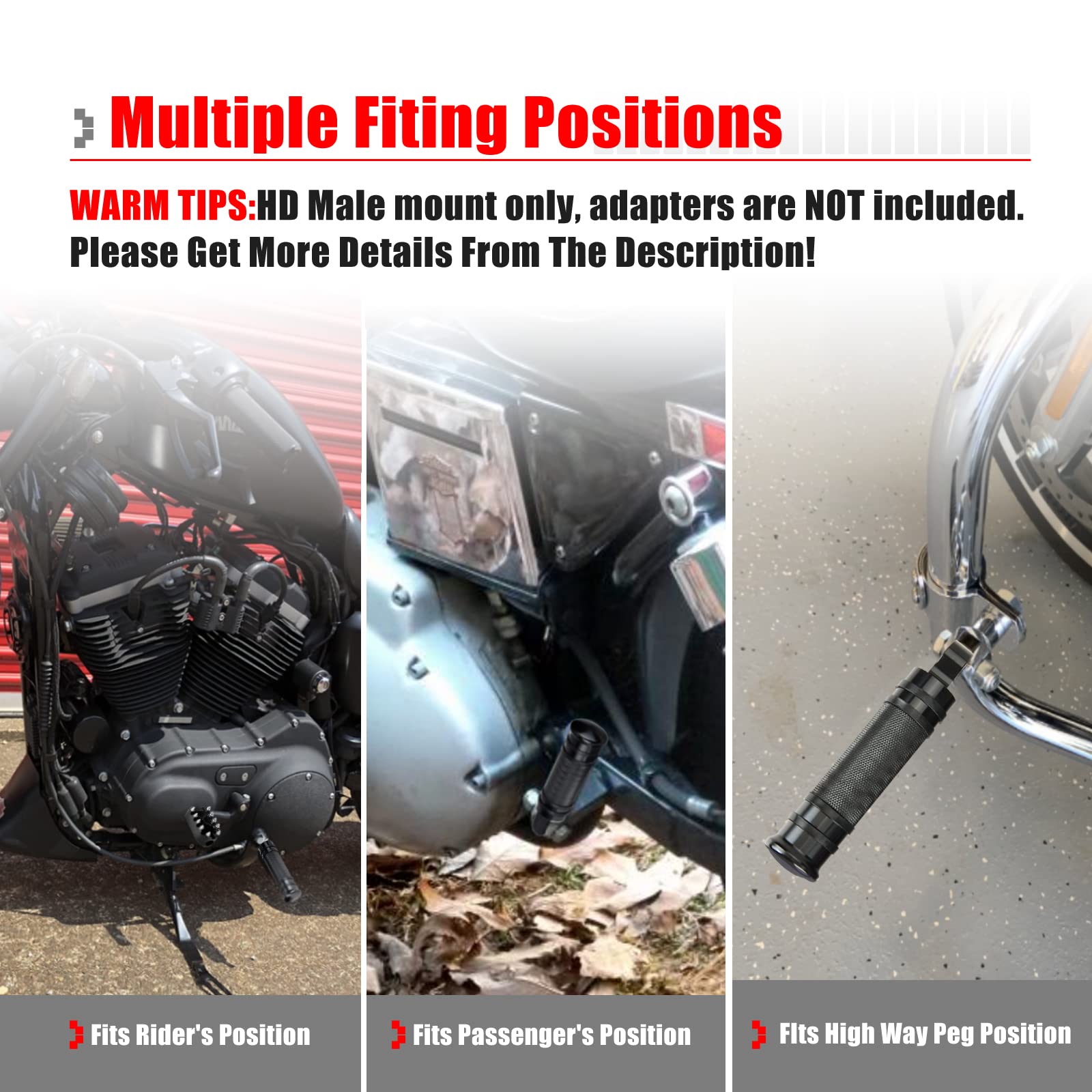 Multiple Fiting Positions

WARM TIPS:HD Male mount only, adapters are NOT included. Please Get More Details From The Description!

Fits Rider's Position

Fits Passenger's Position

FIts High Way Peg Position