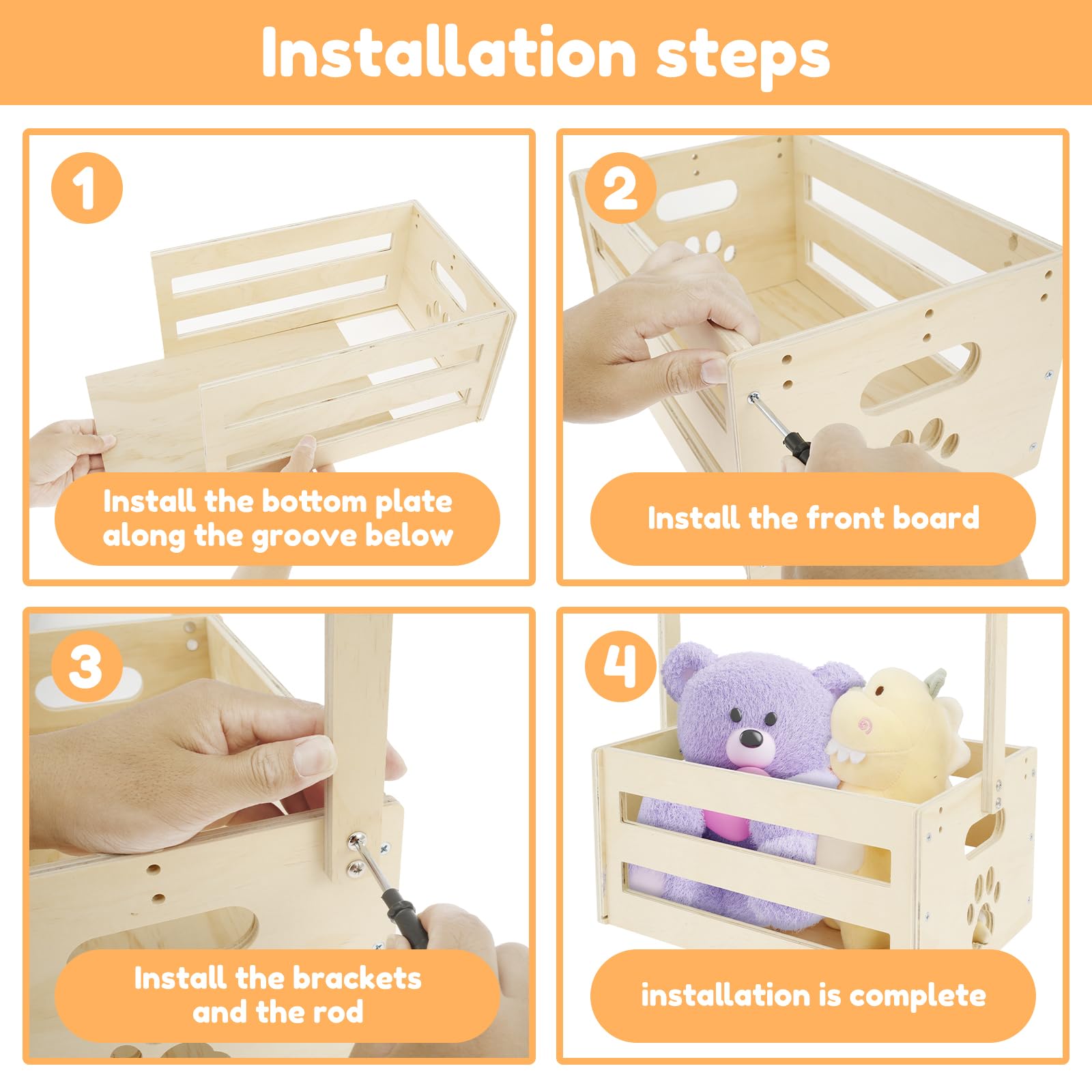 Installation steps

1

Install the bottom plate along the groove below

2

Install the front board

3

Install the brackets and the rod

4

installation is complete