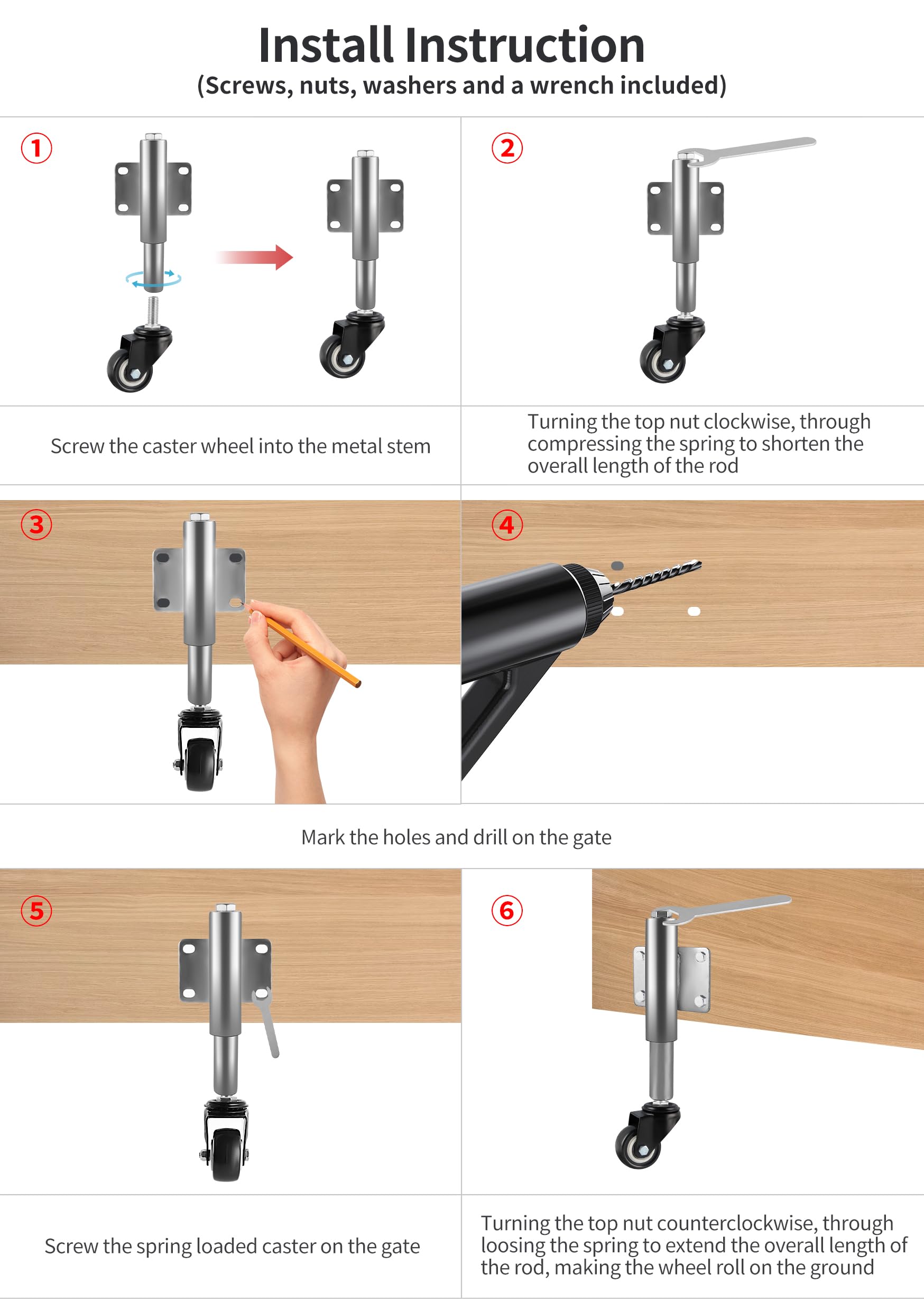 Install Instruction
(Screws, nuts, washers and a wrench included)

①

②

Screw the caster wheel into the metal stem

Turning the top nut clockwise, through compressing the spring to shorten the overall length of the rod

③

④

Mark the holes and drill on the gate

⑤

⑥

Screw the spring loaded caster on the gate

Turning the top nut counterclockwise, through loosing the spring to extend the overall length of the rod, making the wheel roll on the ground