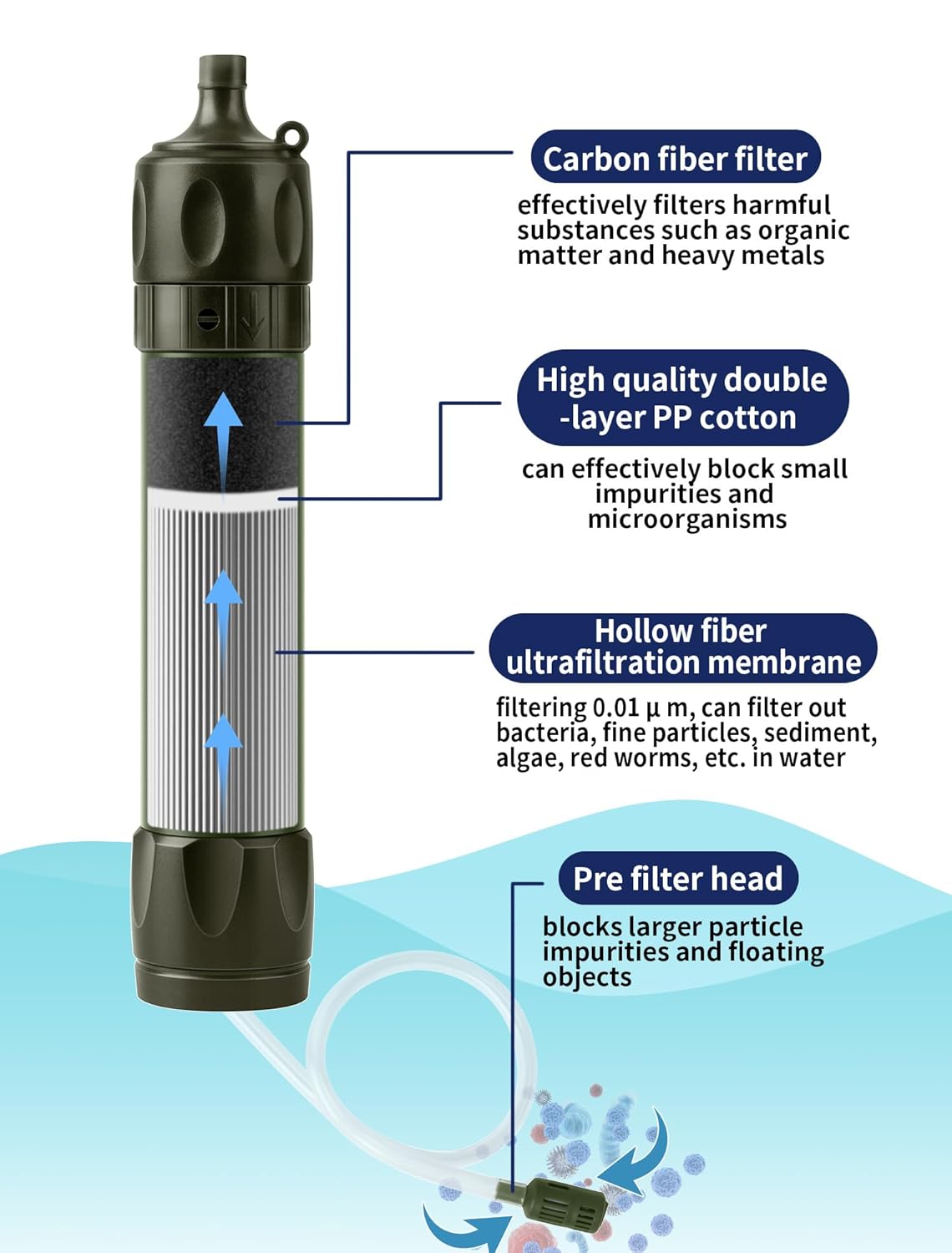 Carbon fiber filter

effectively filters harmful substances such as organic matter and heavy metals

High quality double -layer PP cotton

can effectively block small impurities and microorganisms

Hollow fiber ultrafiltration membrane

filtering 0.01 μ m, can filter out bacteria, fine particles, sediment, algae, red worms, etc. in water

Pre filter head

blocks larger particle impurities and floating objects