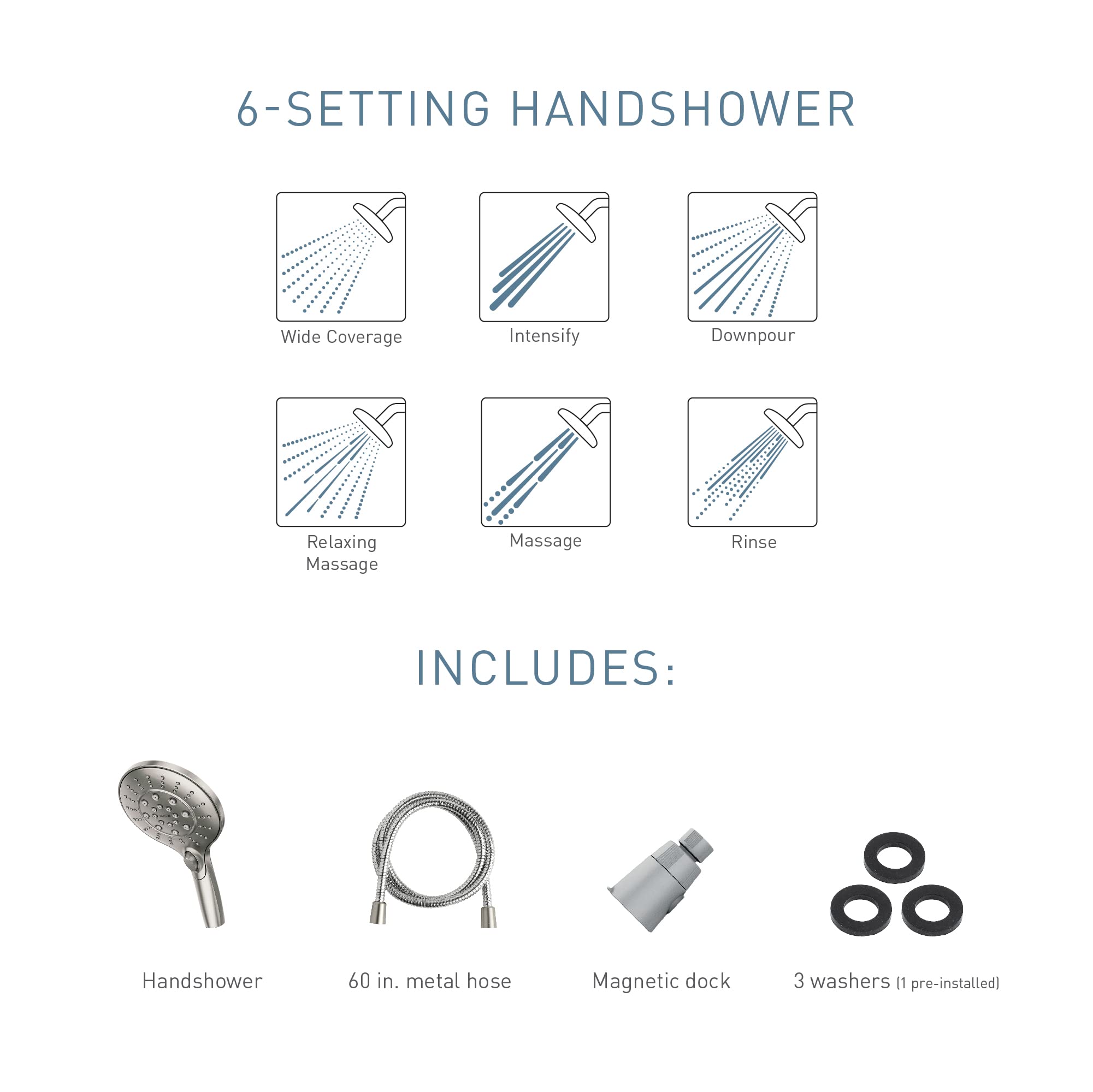 6-SETTING HANDSHOWER

Wide Coverage

Intensify

Downpour

Relaxing Massage

Massage

Rinse

INCLUDES:

Handshower

60 in. metal hose

Magnetic dock

3 washers (1 pre-installed)