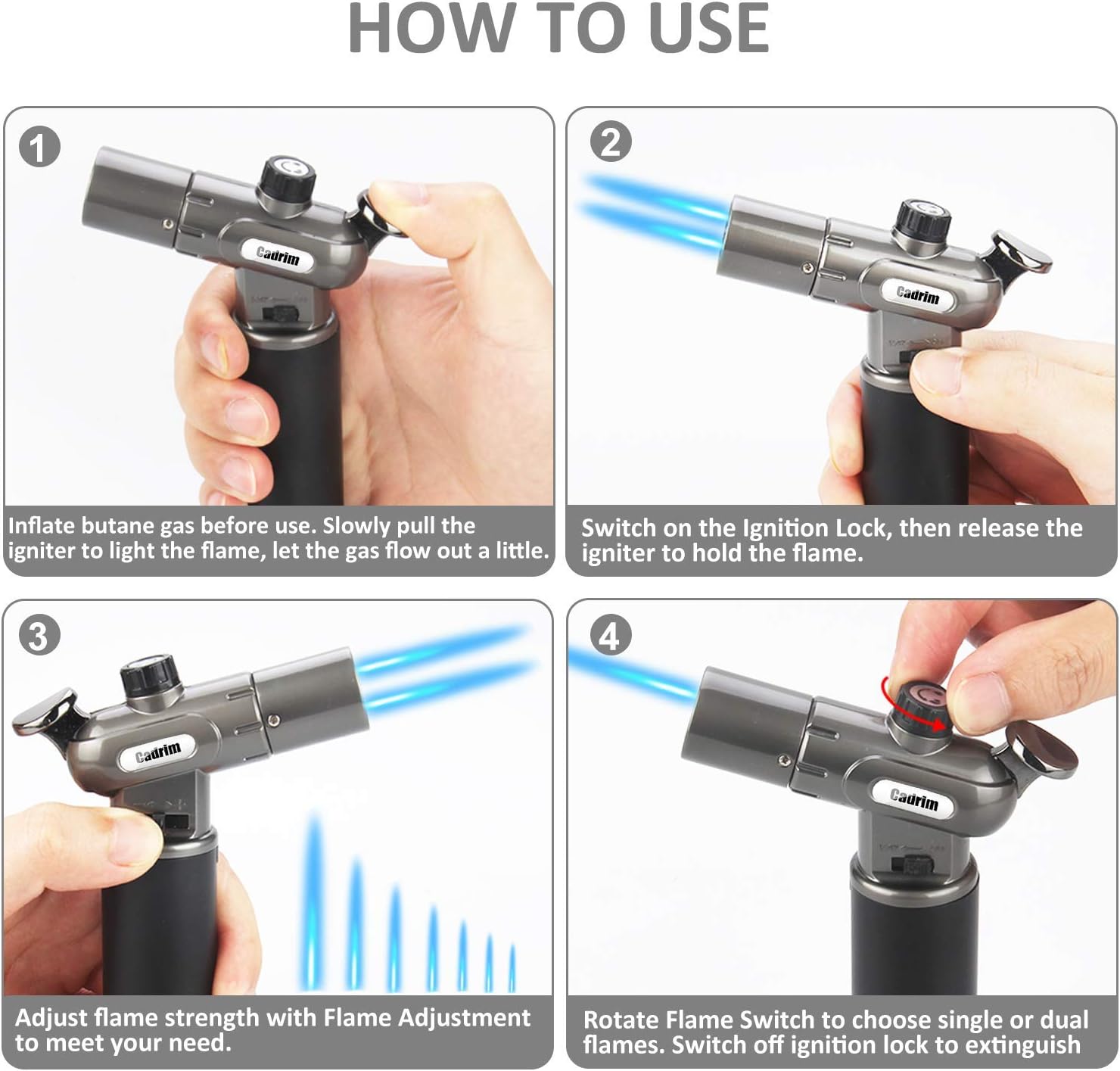 HOW TO USE

1

Cadrim

Inflate butane gas before use. Slowly pull the igniter to light the flame, let the gas flow out a little.

2

Cadrim

Switch on the Ignition Lock, then release the igniter to hold the flame.

3

Cadrim

Adjust flame strength with Flame Adjustment to meet your need.

4

Cadrim

Rotate Flame Switch to choose single or dual flames. Switch off ignition lock to extinguish