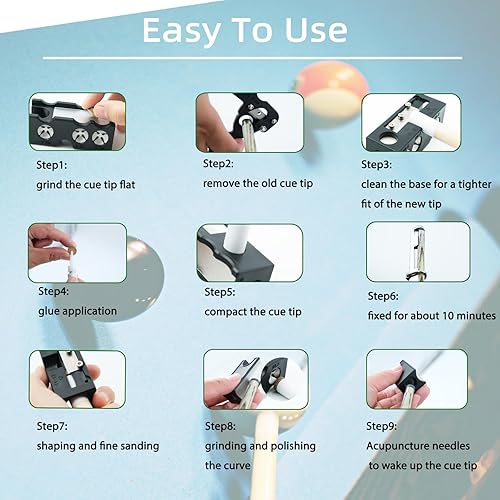 Easy To Use

Step1:
grind the cue tip flat

Step2:
remove the old cue tip

Step3:
clean the base for a tighter fit of the new tip

Step4:
glue application

Step5:
compact the cue tip

Step6:
fixed for about 10 minutes

Step7:
shaping and fine sanding

Step8:
grinding and polishing the curve

Step9:
Acupuncture needles to wake up the cue tip