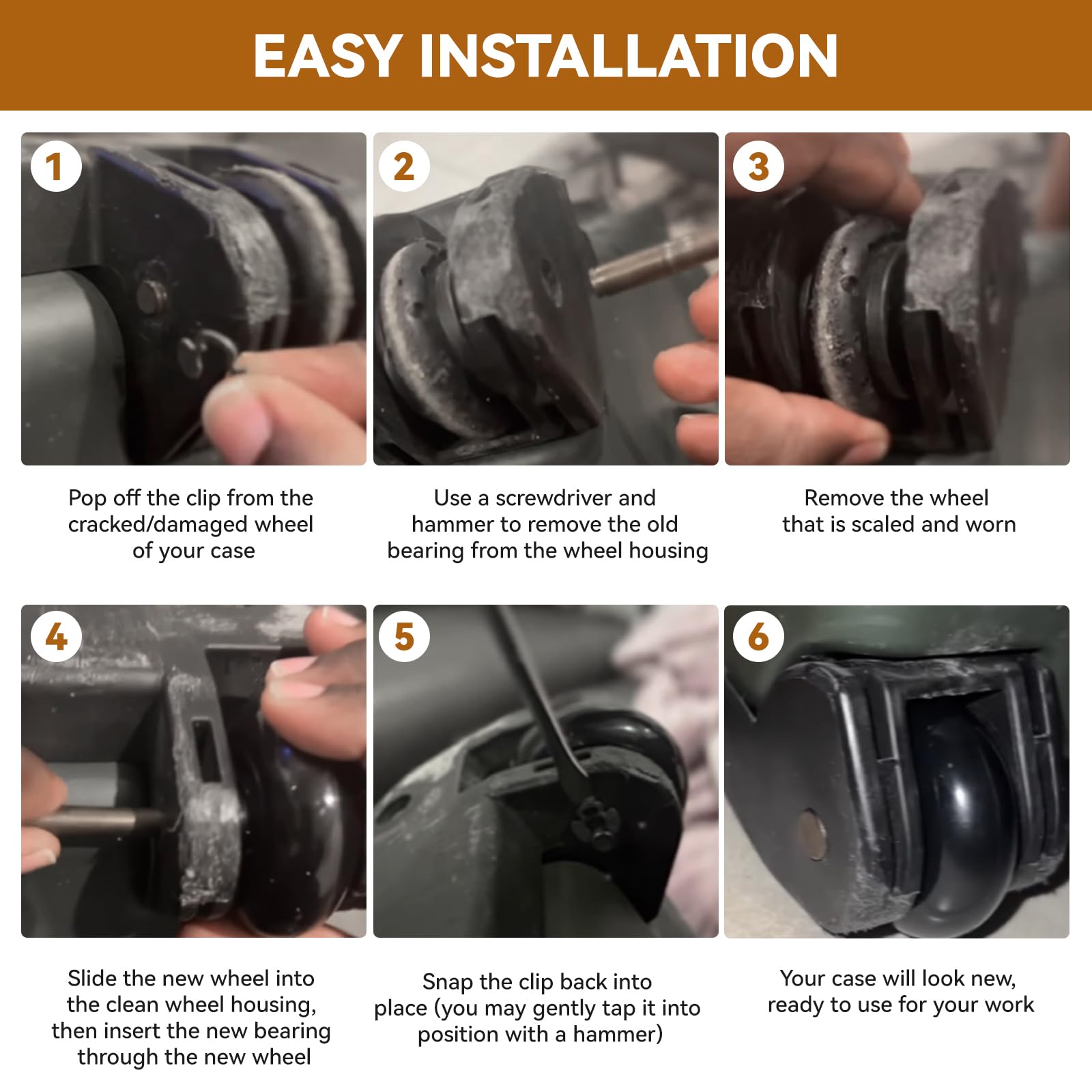 EASY INSTALLATION

1

Pop off the clip from the cracked/damaged wheel of your case

2

Use a screwdriver and hammer to remove the old bearing from the wheel housing

3

Remove the wheel that is scaled and worn

4

Slide the new wheel into the clean wheel housing, then insert the new bearing through the new wheel

5

Snap the clip back into place (you may gently tap it into position with a hammer)

6

Your case will look new, ready to use for your work