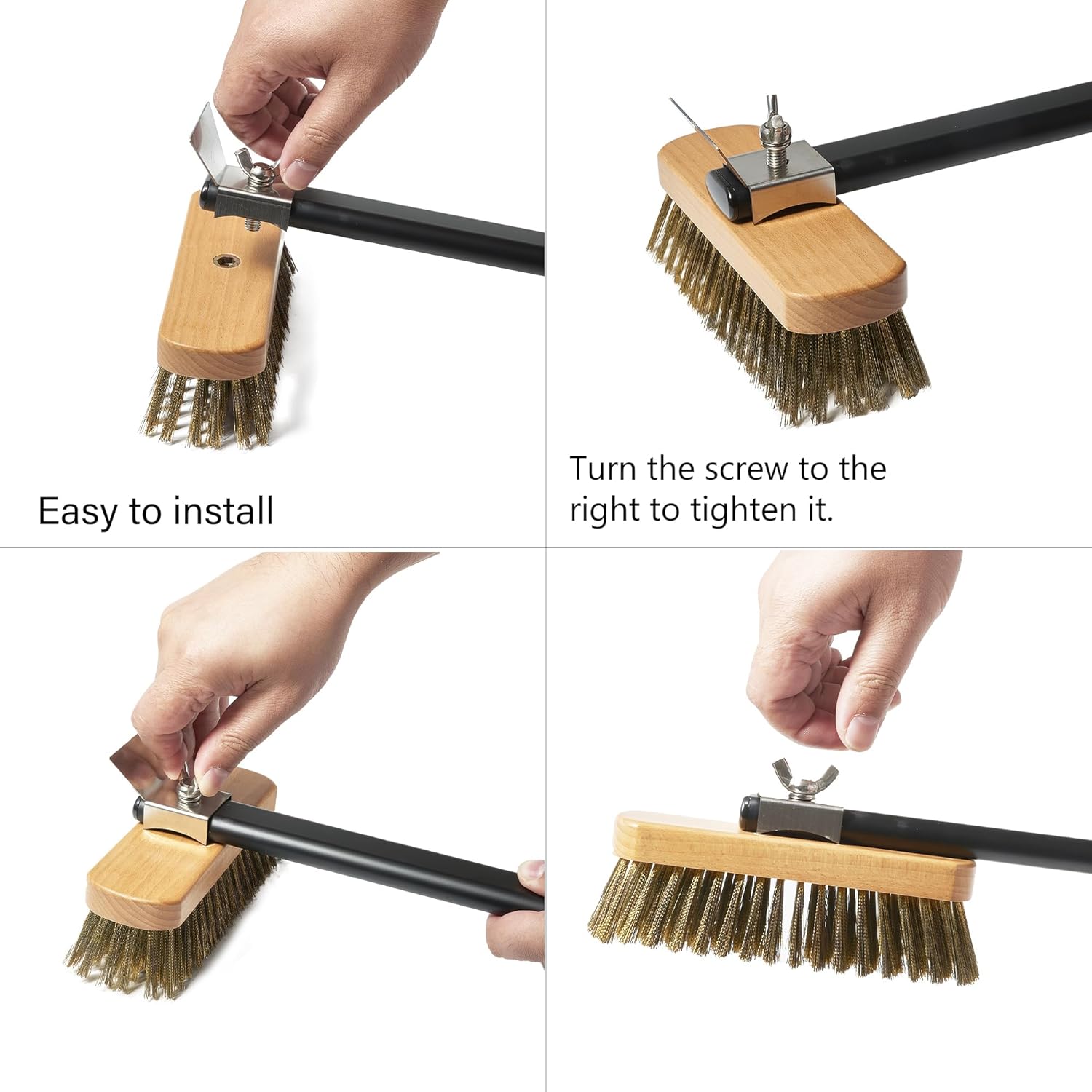 Easy to install

Turn the screw to the right to tighten it.